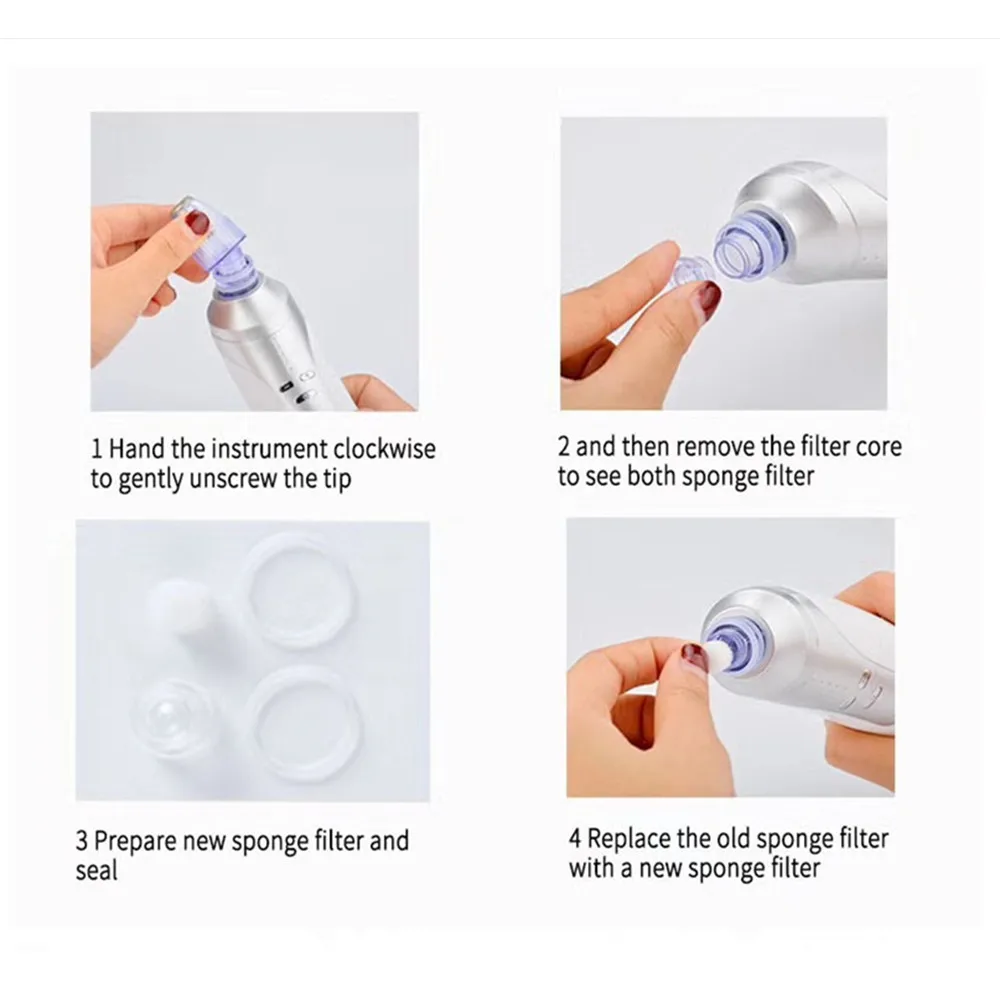 1 Hand the instrument clockwise to gently unscrew the tip

2 and then remove the filter core to see both sponge filter

3 Prepare new sponge filter and seal

4 Replace the old sponge filter with a new sponge filter