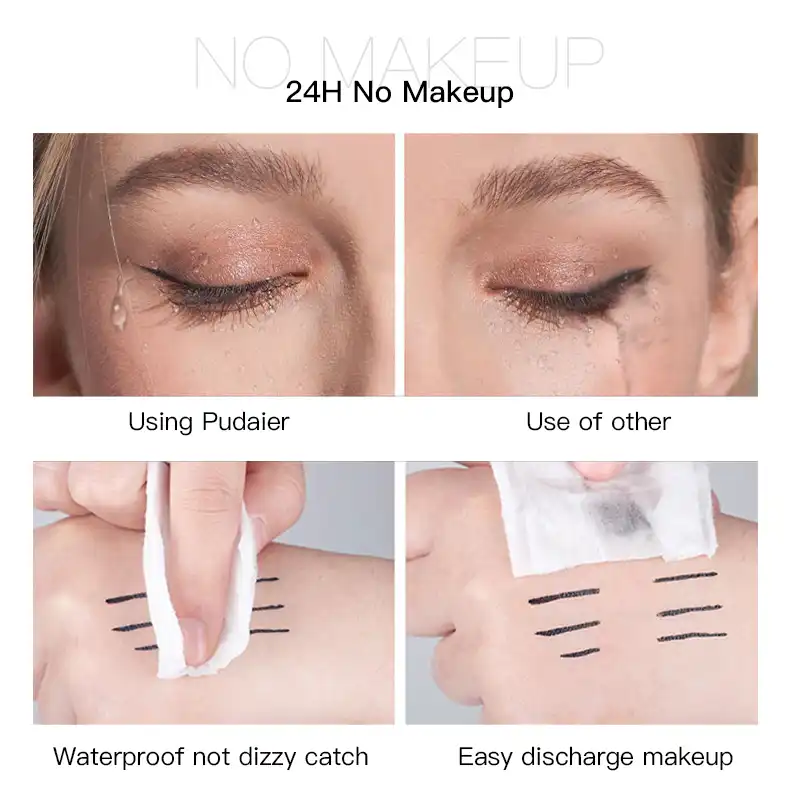 NO MAKEUP

24H No Makeup

Using Pudaier

Use of other

Waterproof not dizzy catch

Easy discharge makeup