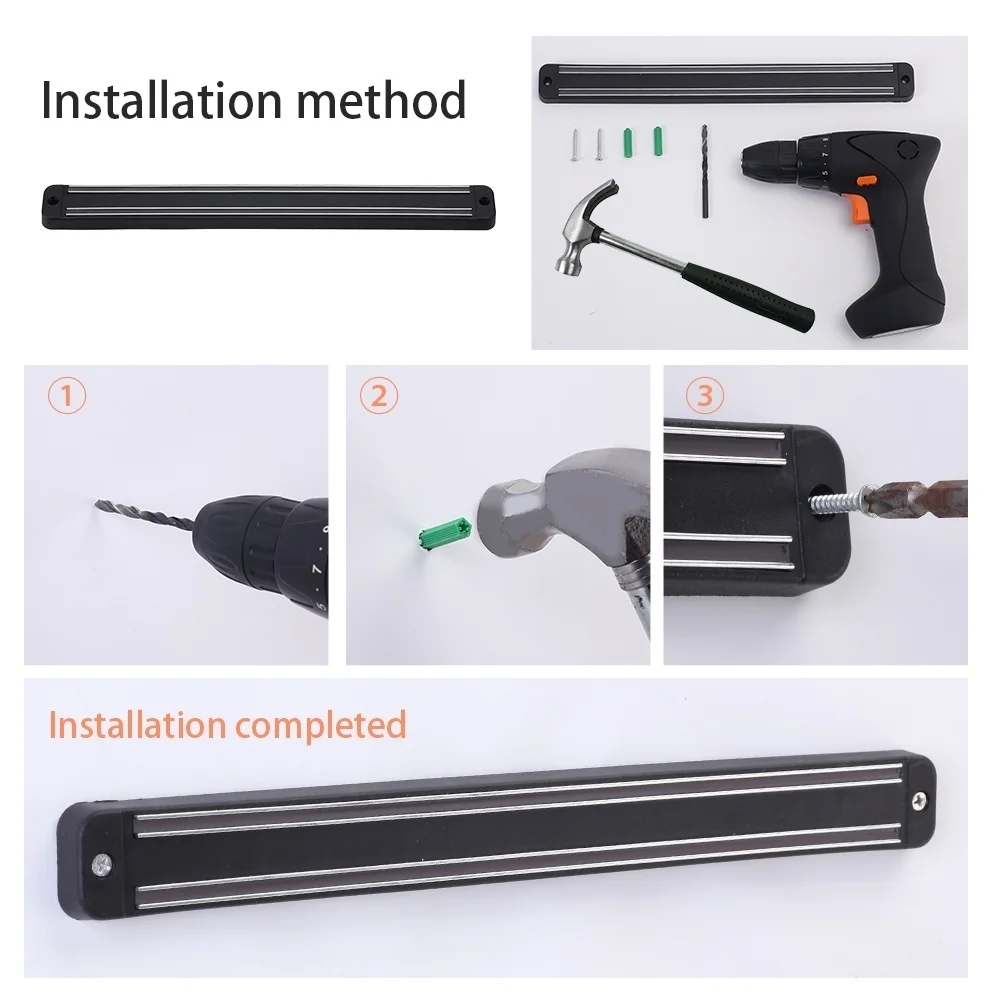 Installation method

①

②

③

Installation completed