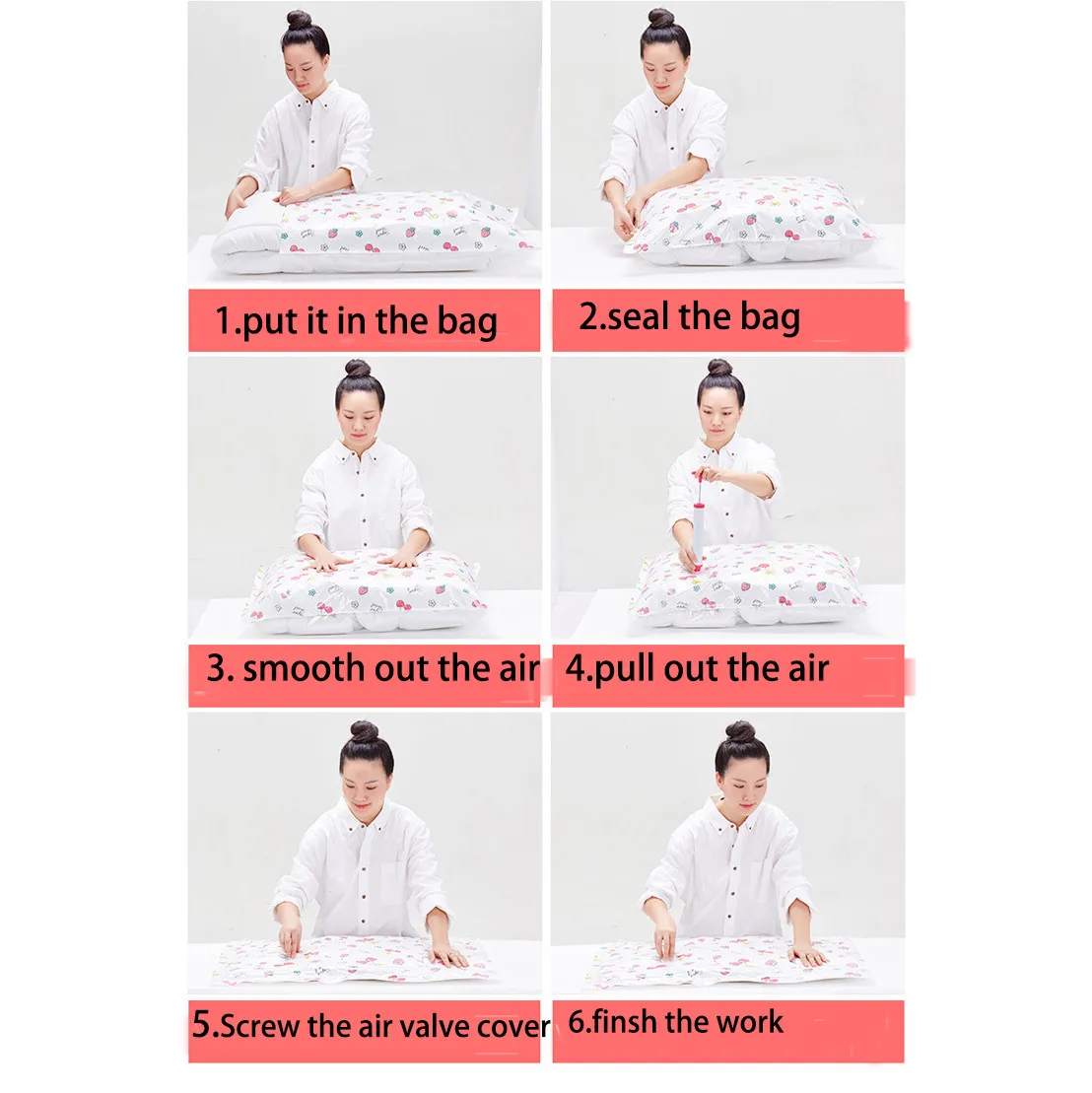 1.put it in the bag

2.seal the bag

3. smooth out the air

4.pull out the air

5.Screw the air valve cover

6.finsh the work