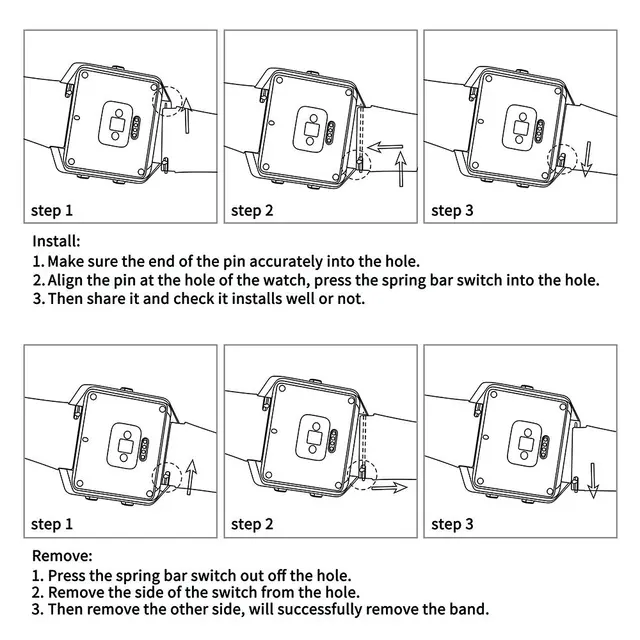 step 1

step 2

step 3

Install:
1. Make sure the end of the pin accurately into the hole.
2. Align the pin at the hole of the watch, press the spring bar switch into the hole.
3. Then share it and check it installs well or not.

step 1

step 2

step 3

Remove:
1. Press the spring bar switch out off the hole.
2. Remove the side of the switch from the hole.
3. Then remove the other side, will successfully remove the band.