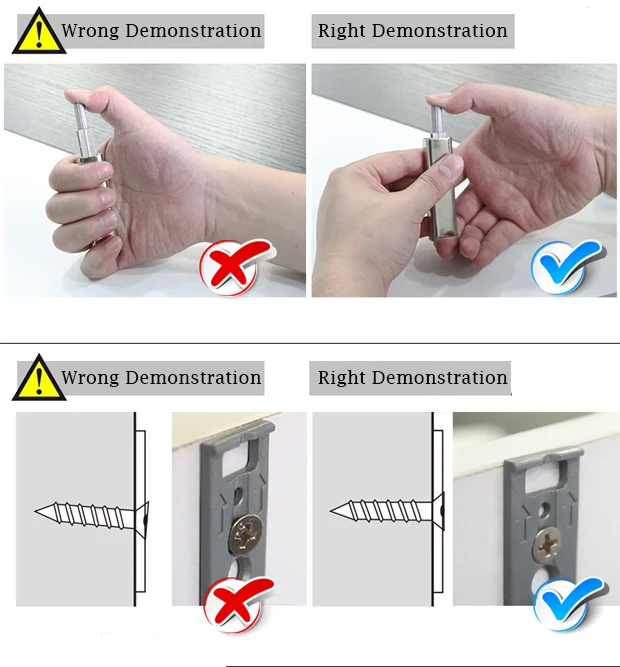 Wrong Demonstration

Right Demonstration

Wrong Demonstration

Right Demonstration