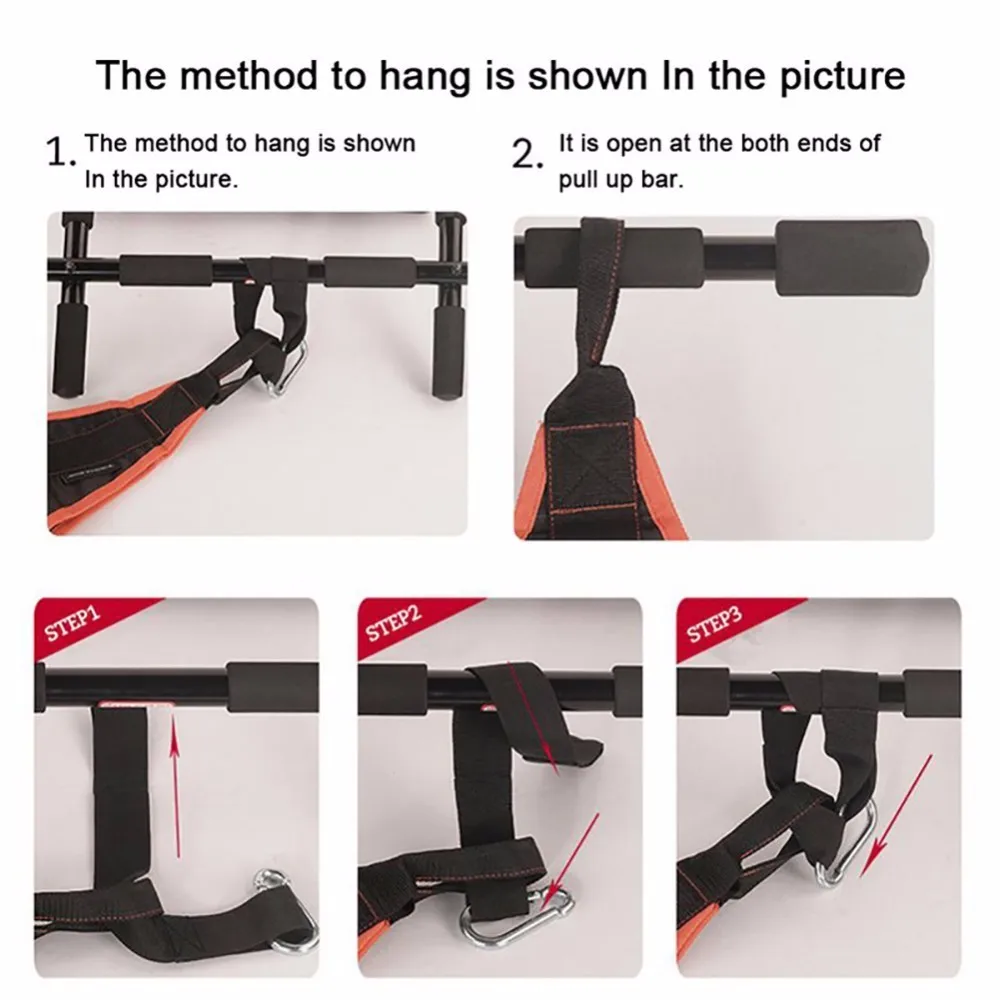 The method to hang is shown In the picture

1. The method to hang is shown In the picture.

2. It is open at the both ends of pull up bar.

STEP1

STEP2

STEP3