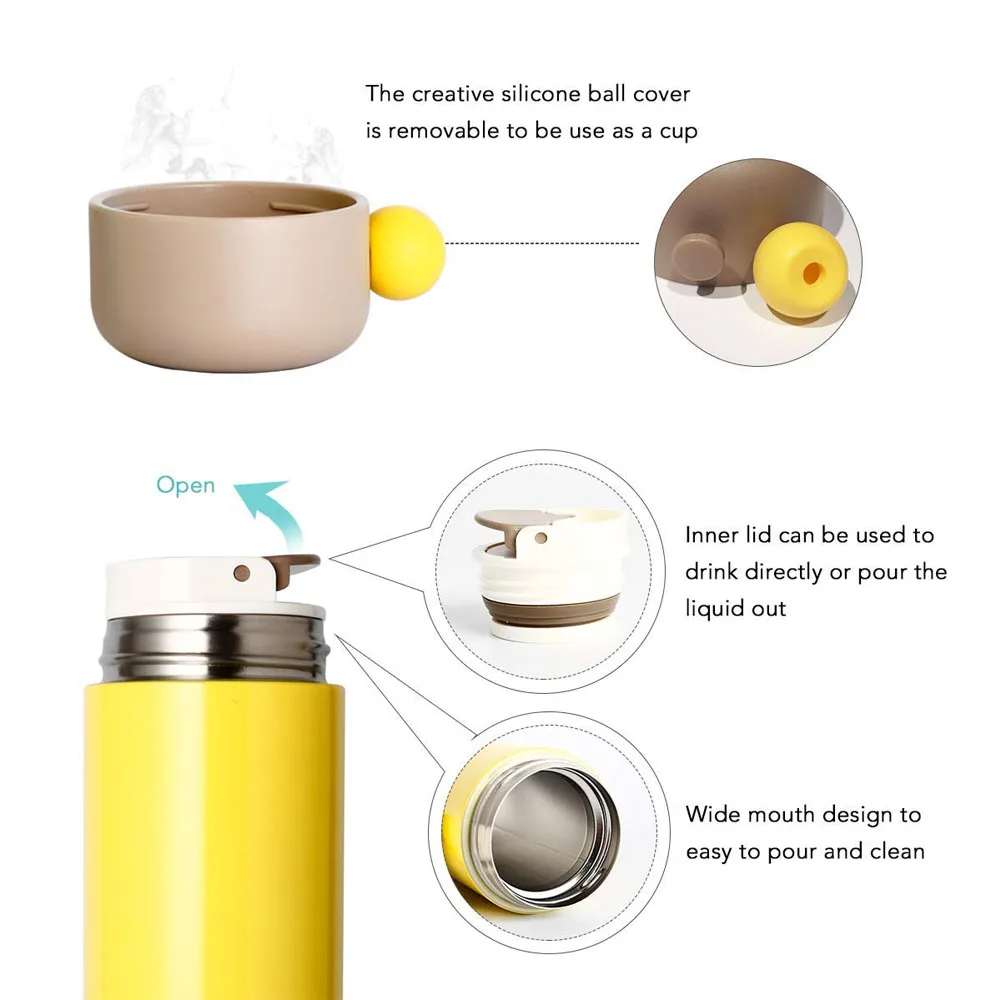 The creative silicone ball cover is removable to be use as a cup

Open

Inner lid can be used to drink directly or pour the liquid out

Wide mouth design to easy to pour and clean