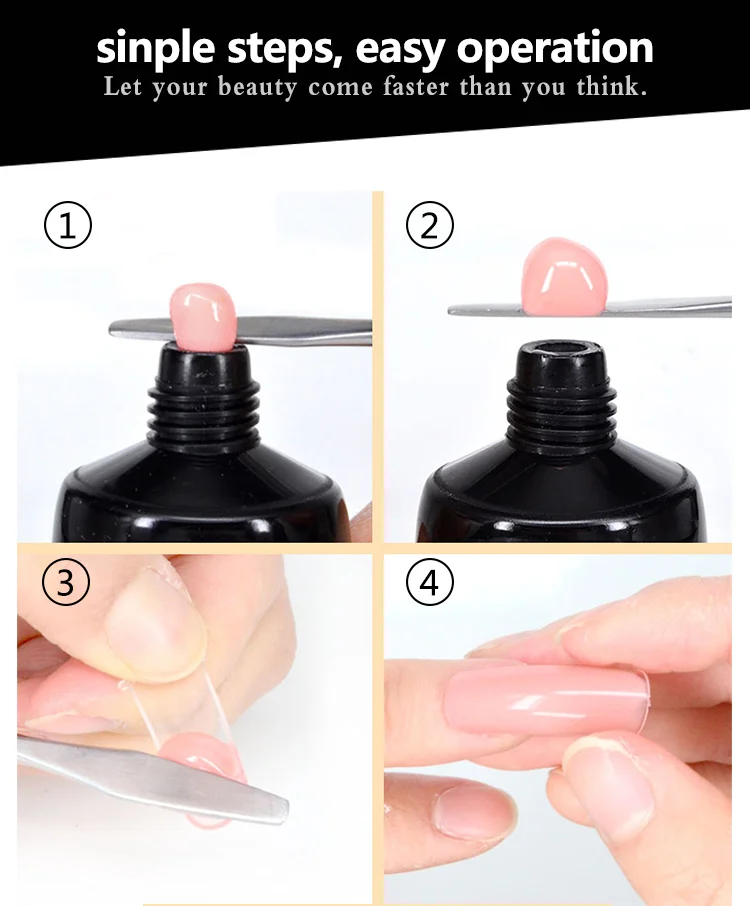 sinple steps, easy operation
Let your beauty come faster than you think.

①

②

③

④