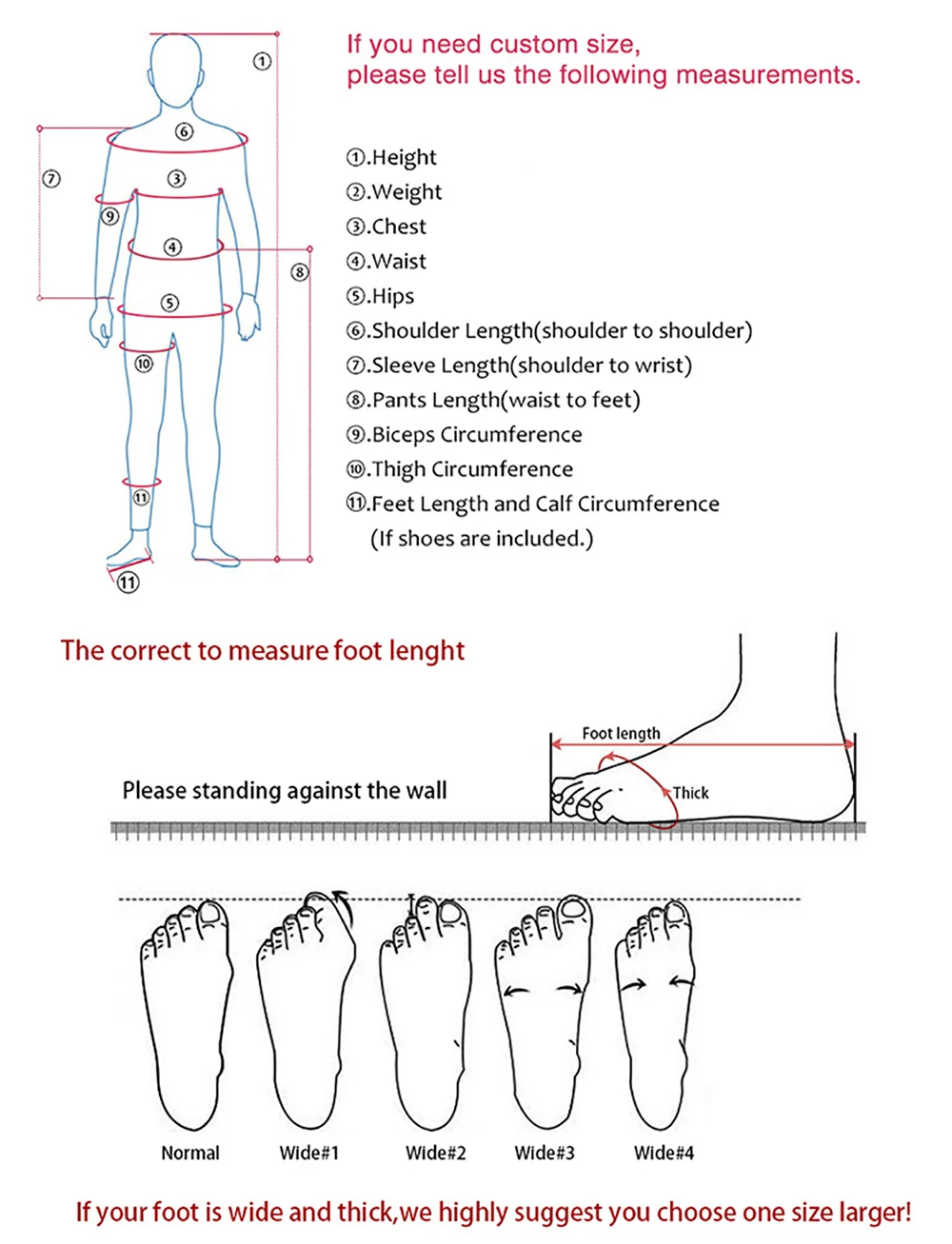 ①
⑥
⑦
③
⑨
④
⑧
⑤
⑩
⑪
⑪

If you need custom size, please tell us the following measurements.

①.Height
②.Weight
③.Chest
④.Waist
⑤.Hips
⑥.Shoulder Length(shoulder to shoulder)
⑦.Sleeve Length(shoulder to wrist)
⑧.Pants Length(waist to feet)
⑨.Biceps Circumference
⑩.Thigh Circumference
⑪.Feet Length and Calf Circumference
(If shoes are included.)

The correct to measure foot lenght

Please standing against the wall

Foot length

Thick

Normal

Wide#1

Wide#2

Wide#3

Wide#4

If your foot is wide and thick,we highly suggest you choose one size larger!