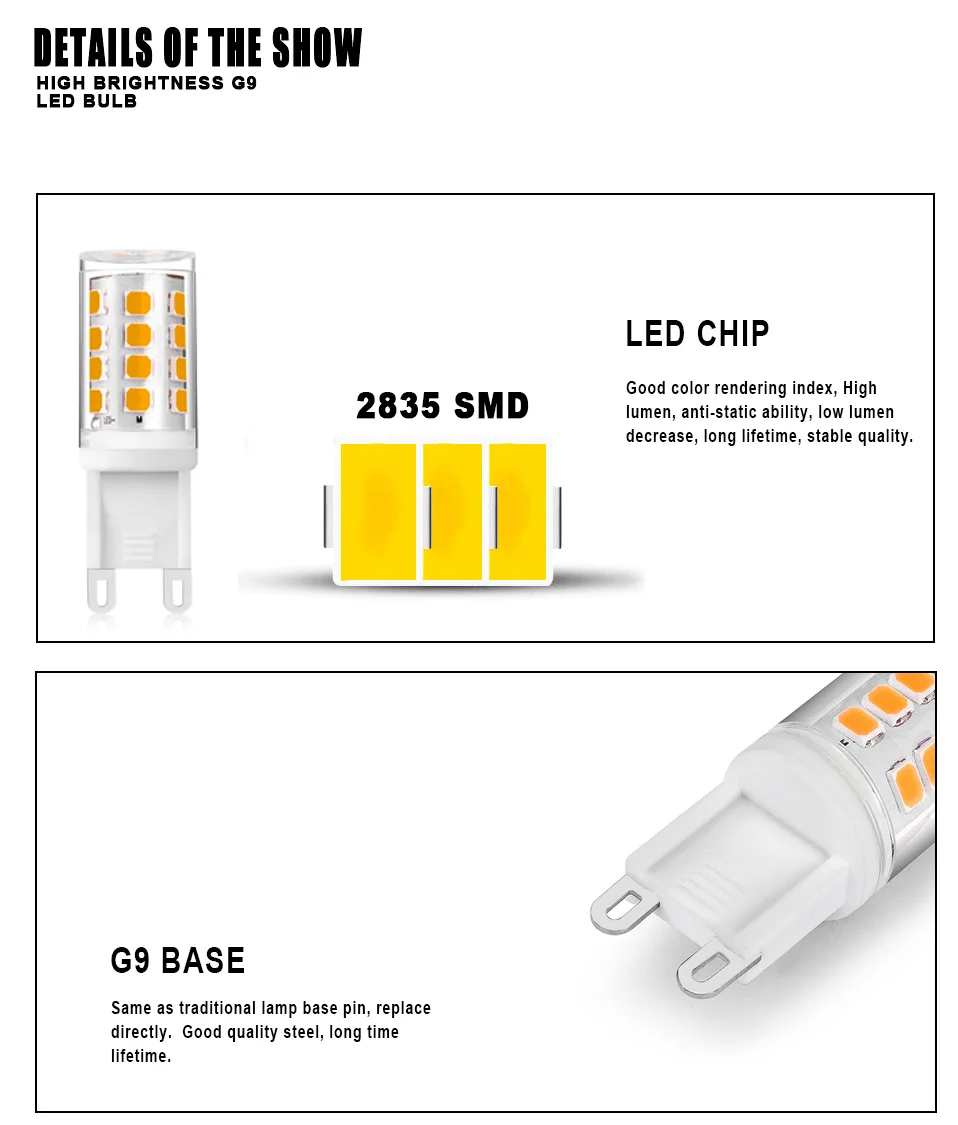 DETAILS OF THE SHOW
HIGH BRIGHTNESS G9
LED BULB

2835 SMD

LED CHIP

Good color rendering index, High lumen, anti-static ability, low lumen decrease, long lifetime, stable quality.

G9 BASE

Same as traditional lamp base pin, replace directly.  Good quality steel, long time lifetime.