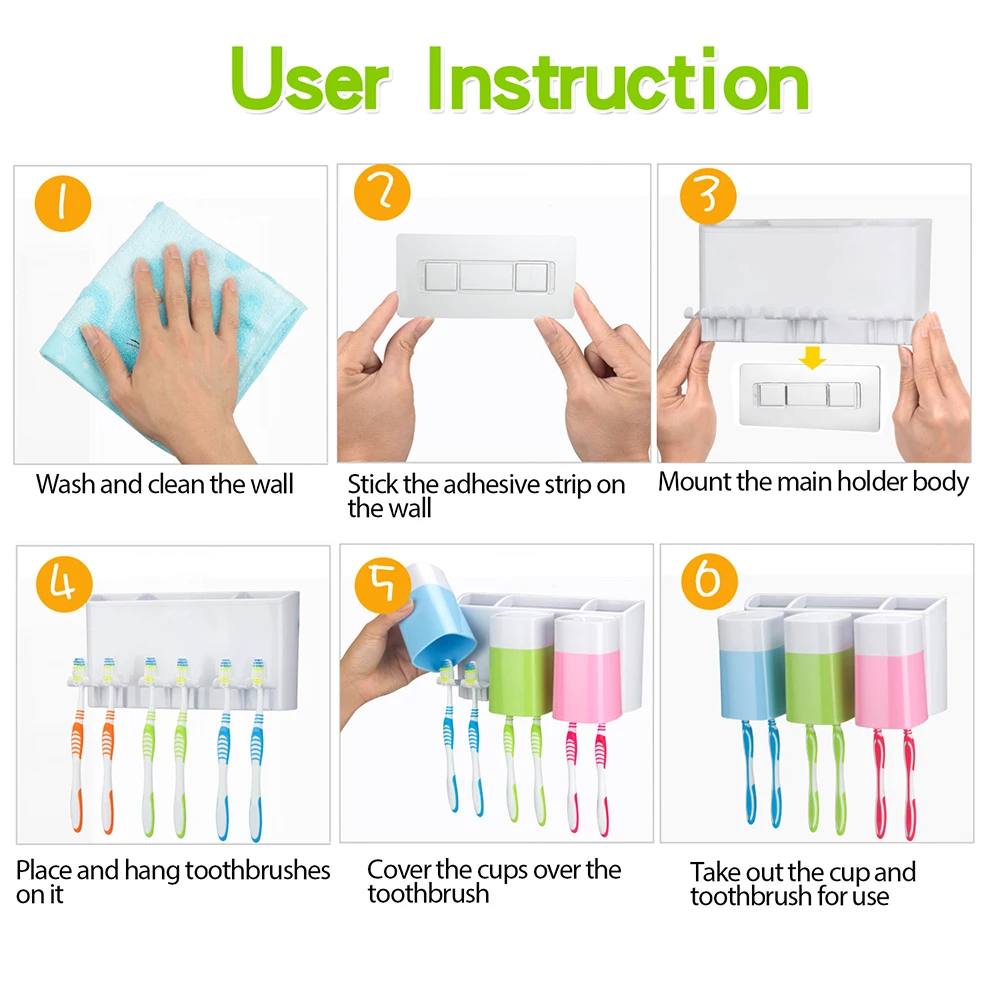 User Instruction

1

Wash and clean the wall

2

Stick the adhesive strip on the wall

3

Mount the main holder body

4

Place and hang toothbrushes on it

5

Cover the cups over the toothbrush

6

Take out the cup and toothbrush for use