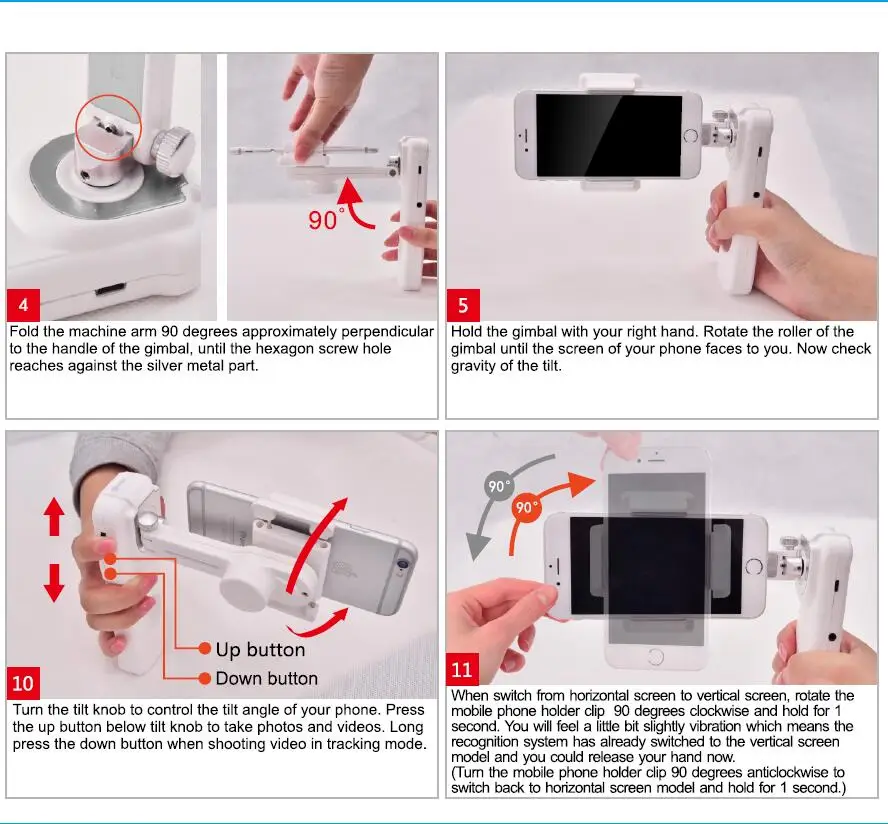 90°

4

Fold the machine arm 90 degrees approximately perpendicular to the handle of the gimbal, until the hexagon screw hole reaches against the silver metal part.

5

Hold the gimbal with your right hand. Rotate the roller of the gimbal until the screen of your phone faces to you. Now check gravity of the tilt.

Up button

Down button

10

Turn the tilt knob to control the tilt angle of your phone. Press the up button below tilt knob to take photos and videos. Long press the down button when shooting video in tracking mode.

90°

90°

11

When switch from horizontal screen to vertical screen, rotate the mobile phone holder clip 90 degrees clockwise and hold for 1 second. You will feel a little bit slightly vibration which means the recognition system has already switched to the vertical screen model and you could release your hand now.
(Turn the mobile phone holder clip 90 degrees anticlockwise to switch back to horizontal screen model and hold for 1 second.)