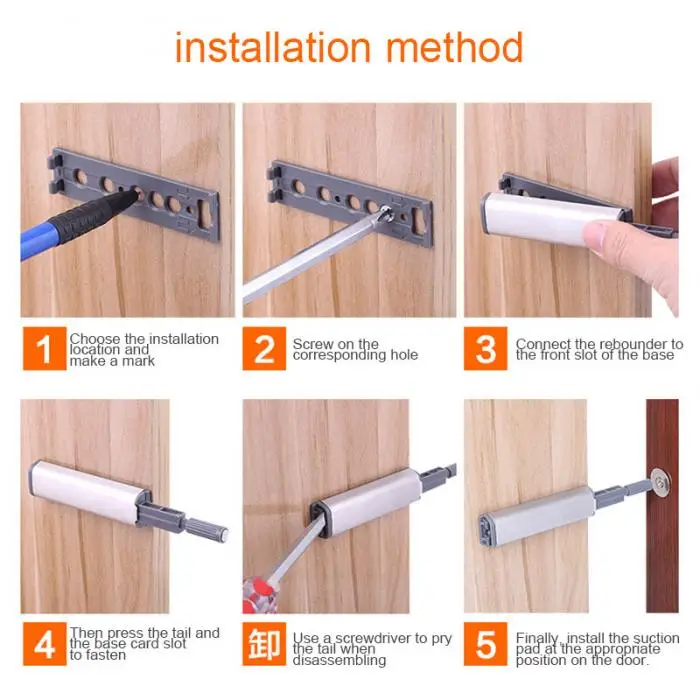 installation method

1 Choose the installation location and make a mark

2 Screw on the corresponding hole

3 Connect the rebounder to the front slot of the base

4 Then press the tail and the base card slot to fasten

卸 Use a screwdriver to pry the tail when disassembling

5 Finally, install the suction pad at the appropriate position on the door.