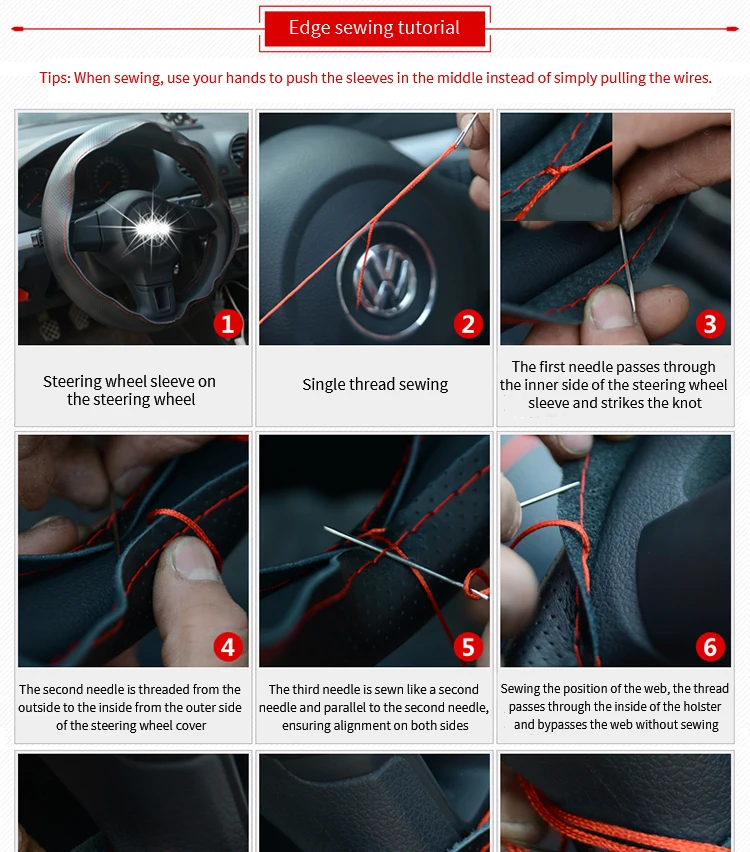 Edge sewing tutorial

Tips: When sewing, use your hands to push the sleeves in the middle instead of simply pulling the wires.

1

Steering wheel sleeve on the steering wheel

2

Single thread sewing

3

The first needle passes through the inner side of the steering wheel sleeve and strikes the knot

4

The second needle is threaded from the outside to the inside from the outer side of the steering wheel cover

5

The third needle is sewn like a second needle and parallel to the second needle, ensuring alignment on both sides

6

Sewing the position of the web, the thread passes through the inside of the holster and bypasses the web without sewing