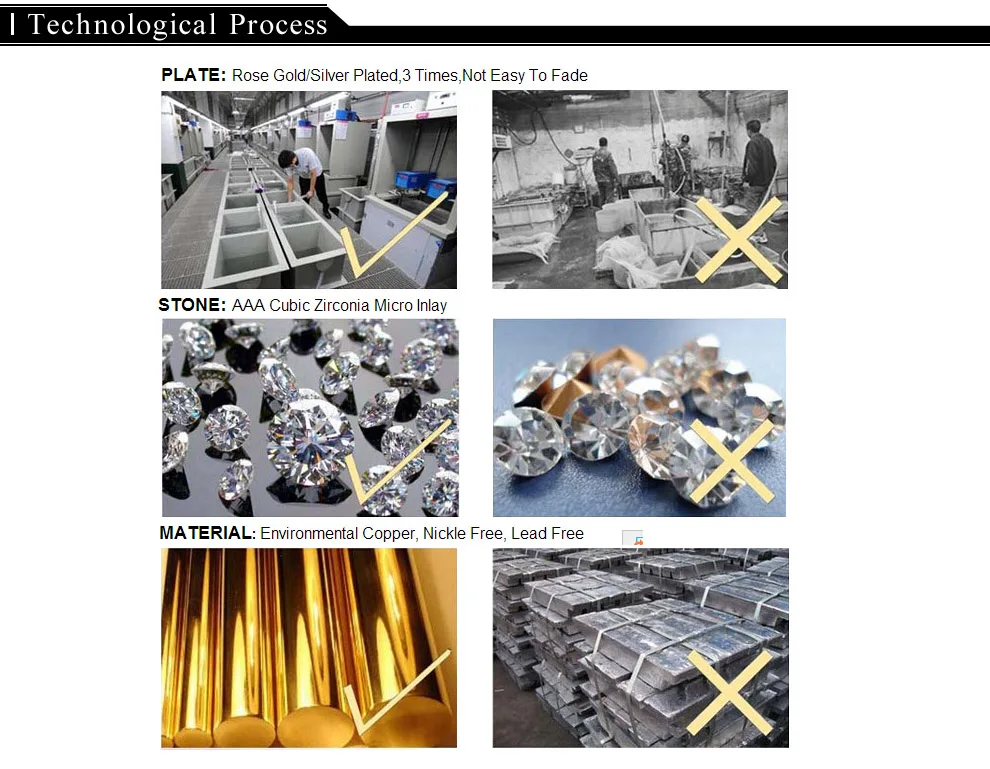 Technological Process

PLATE: Rose Gold/Silver Plated,3 Times,Not Easy To Fade

STONE: AAA Cubic Zirconia Micro Inlay

MATERIAL: Environmental Copper, Nickle Free, Lead Free