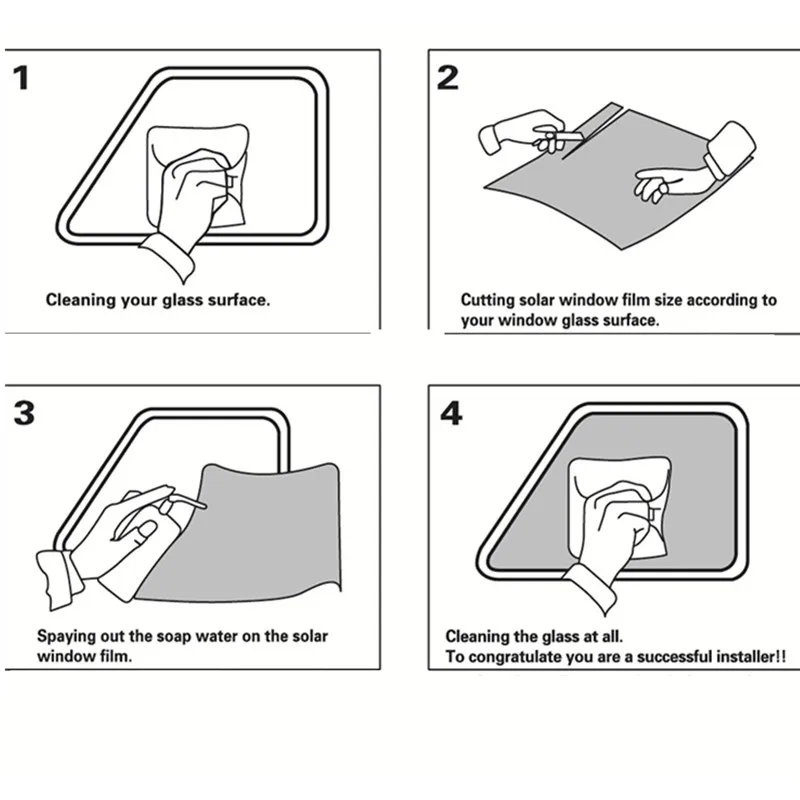 1

Cleaning your glass surface.

2

Cutting solar window film size according to your window glass surface.

3

Spaying out the soap water on the solar window film.

4

Cleaning the glass at all.
To congratulate you are a successful installer!!