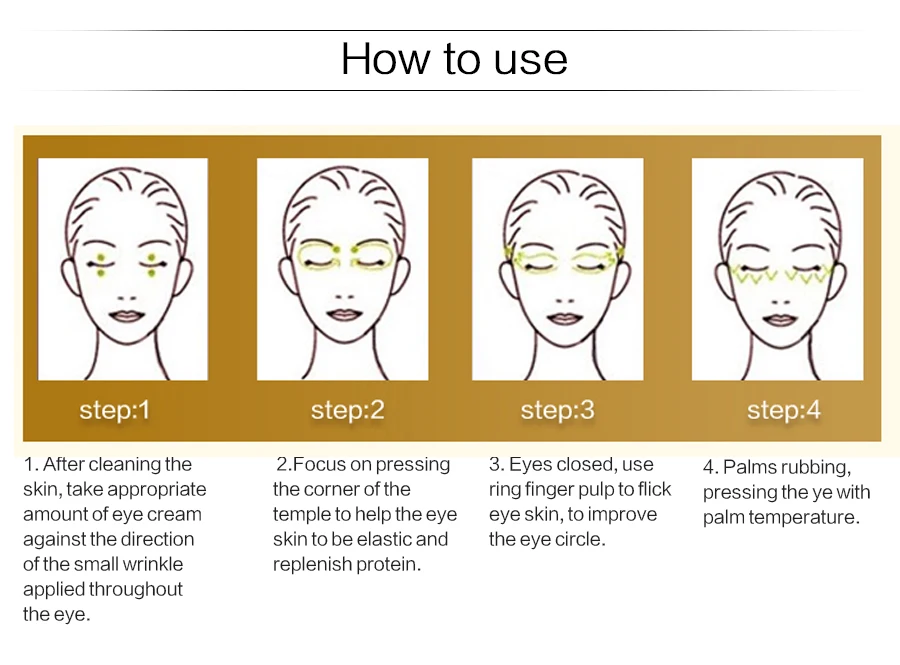 How to use

step:1

step:2

step:3

step:4

1. After cleaning the skin, take appropriate amount of eye cream against the direction of the small wrinkle applied throughout the eye.

2.Focus on pressing the corner of the temple to help the eye skin to be elastic and replenish protein.

3. Eyes closed, use ring finger pulp to flick eye skin, to improve the eye circle.

4. Palms rubbing, pressing the ye with palm temperature.