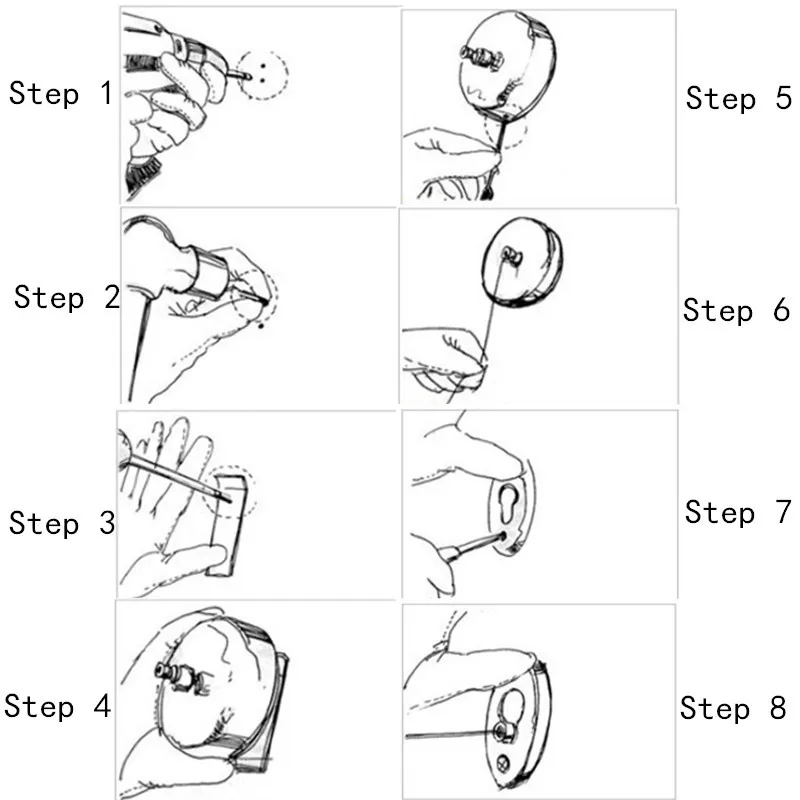 Step 1

Step 2

Step 3

Step 4

Step 5

Step 6

Step 7

Step 8