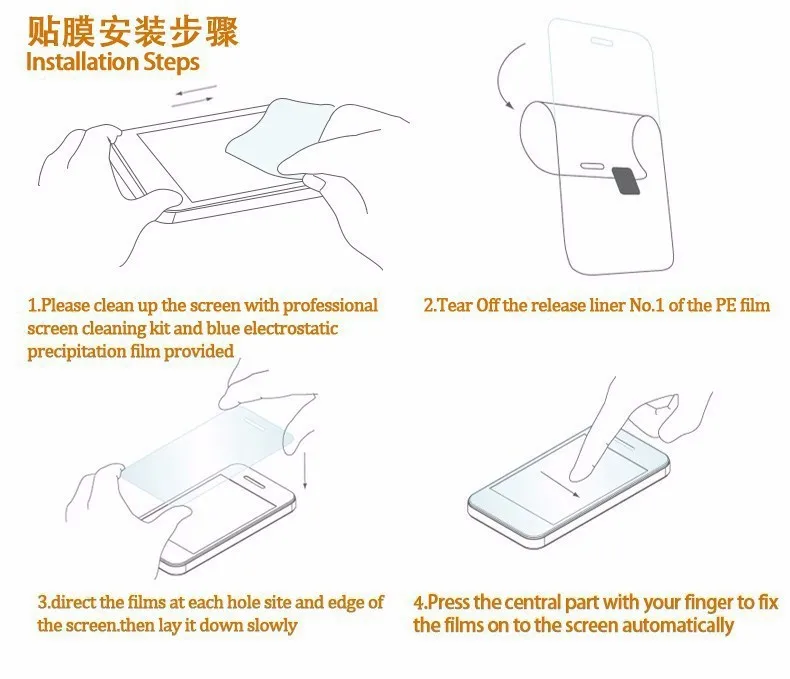 贴膜安装步骤
Installation Steps

1.Please clean up the screen with professional screen cleaning kit and blue electrostatic precipitation film provided

2.Tear Off the release liner No.1 of the PE film

3.direct the films at each hole site and edge of the screen.then lay it down slowly

4.Press the central part with your finger to fix the films on to the screen automatically