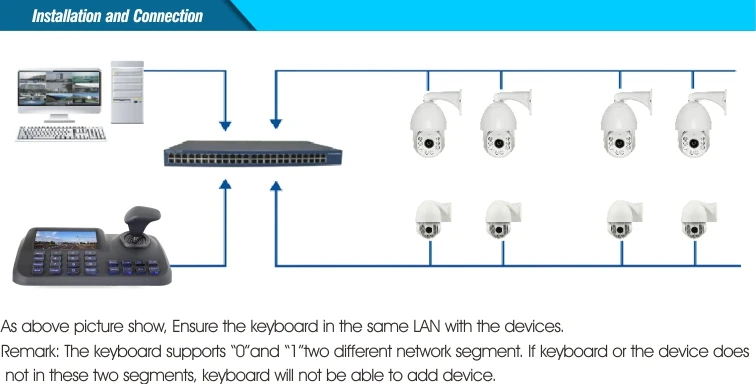 Installation and Connection

As above picture show, Ensure the keyboard in the same LAN with the devices.
Remark: The keyboard supports "0"and "1"two different network segment. If keyboard or the device does not in these two segments, keyboard will not be able to add device.