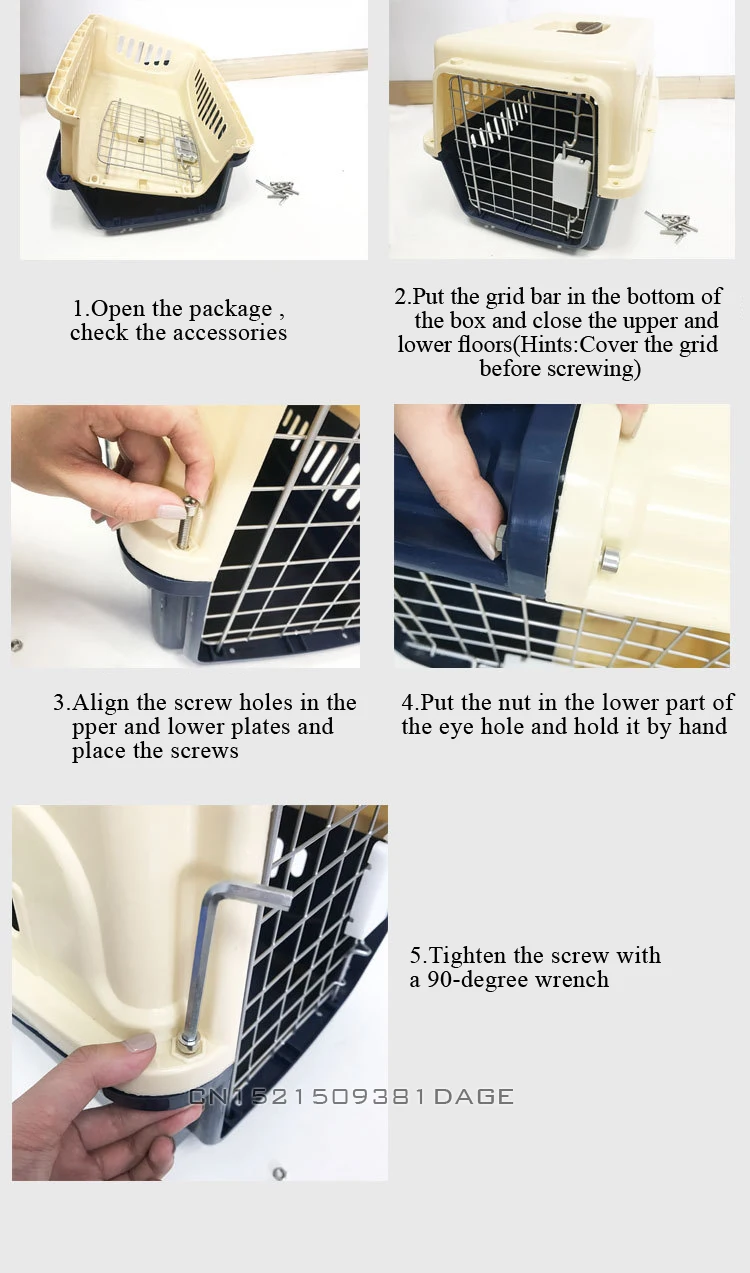 1.Open the package , check the accessories

2.Put the grid bar in the bottom of the box and close the upper and lower floors(Hints:Cover the grid before screwing)

3.Align the screw holes in the pper and lower plates and place the screws

4.Put the nut in the lower part of the eye hole and hold it by hand

5.Tighten the screw with a 90-degree wrench

CN1521509381DAGE