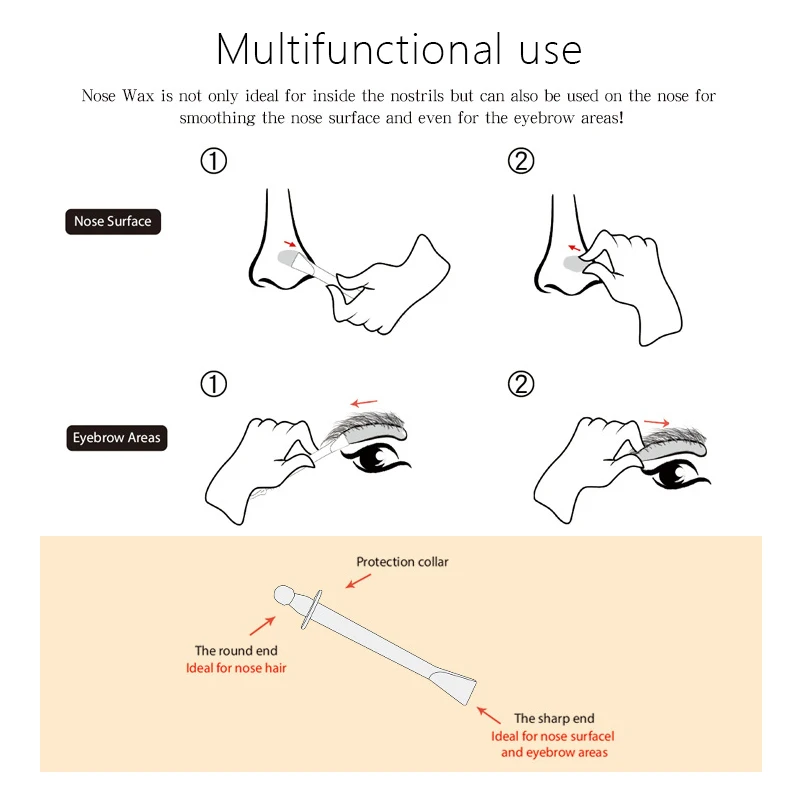 Multifunctional use

Nose Wax is not only ideal for inside the nostrils but can also be used on the nose for smoothing the nose surface and even for the eyebrow areas!

Nose Surface

①

②

Eyebrow Areas

①

②

Protection collar

The round end
Ideal for nose hair

The sharp end
Ideal for nose surfacel and eyebrow areas