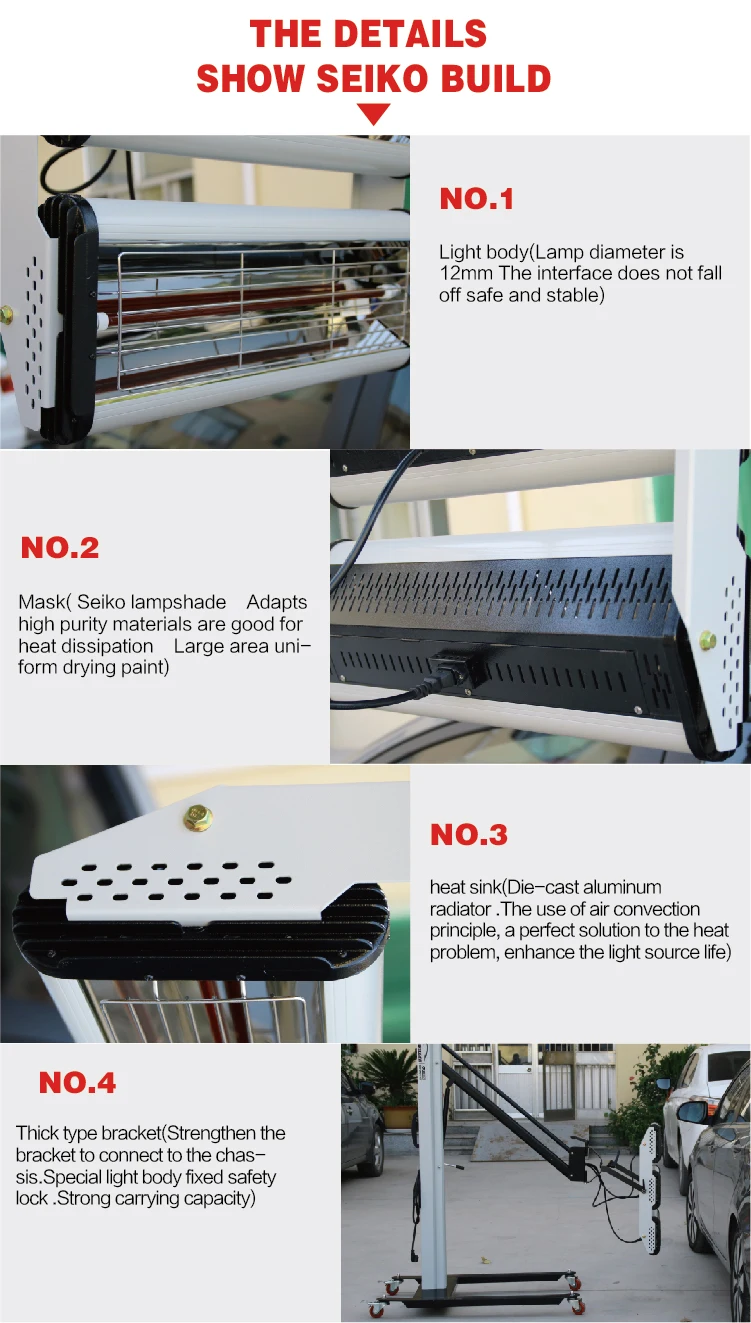 THE DETAILS
SHOW SEIKO BUILD

NO.1

Light body(Lamp diameter is 12mm The interface does not fall off safe and stable)

NO.2

Mask( Seiko lampshade Adapts high purity materials are good for heat dissipation Large area uniform drying paint)

NO.3

heat sink(Die-cast aluminum radiator .The use of air convection principle, a perfect solution to the heat problem, enhance the light source life)

NO.4

Thick type bracket(Strengthen the bracket to connect to the chassis.Special light body fixed safety lock .Strong carrying capacity)