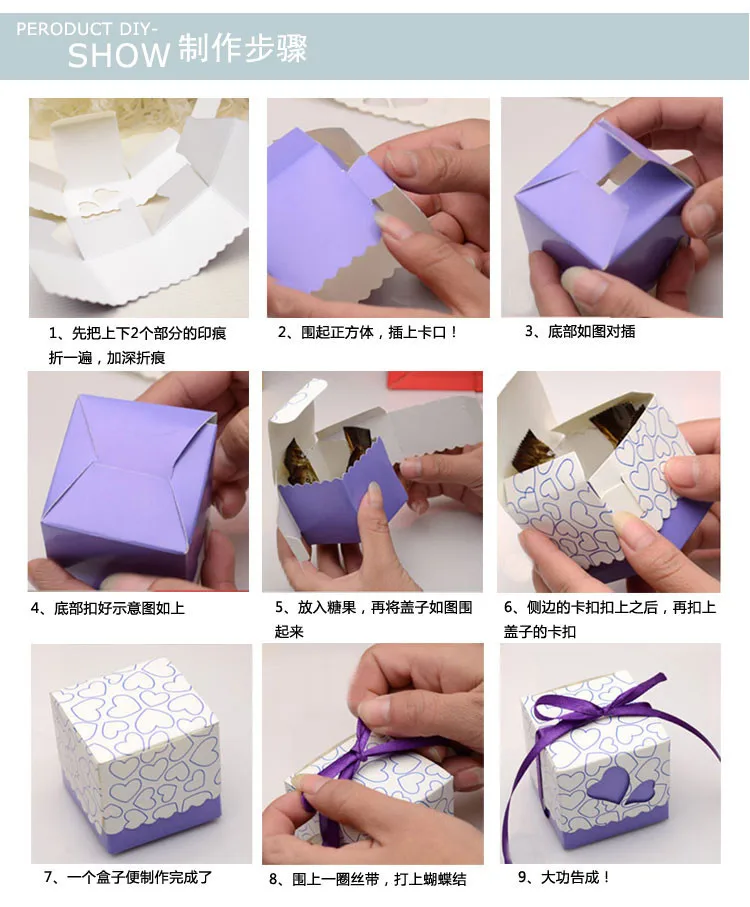 PERODUCT DIY-
SHOW 制作步骤

1、先把上下2个部分的印痕折一遍，加深折痕

2、围起正方体，插上卡口！

3、底部如图对插

4、底部扣好示意图如上

5、放入糖果，再将盖子如图围起来

6、侧边的卡扣扣上之后，再扣上盖子的卡扣

7、一个盒子便制作完成了

8、围上一圈丝带，打上蝴蝶结

9、大功告成！