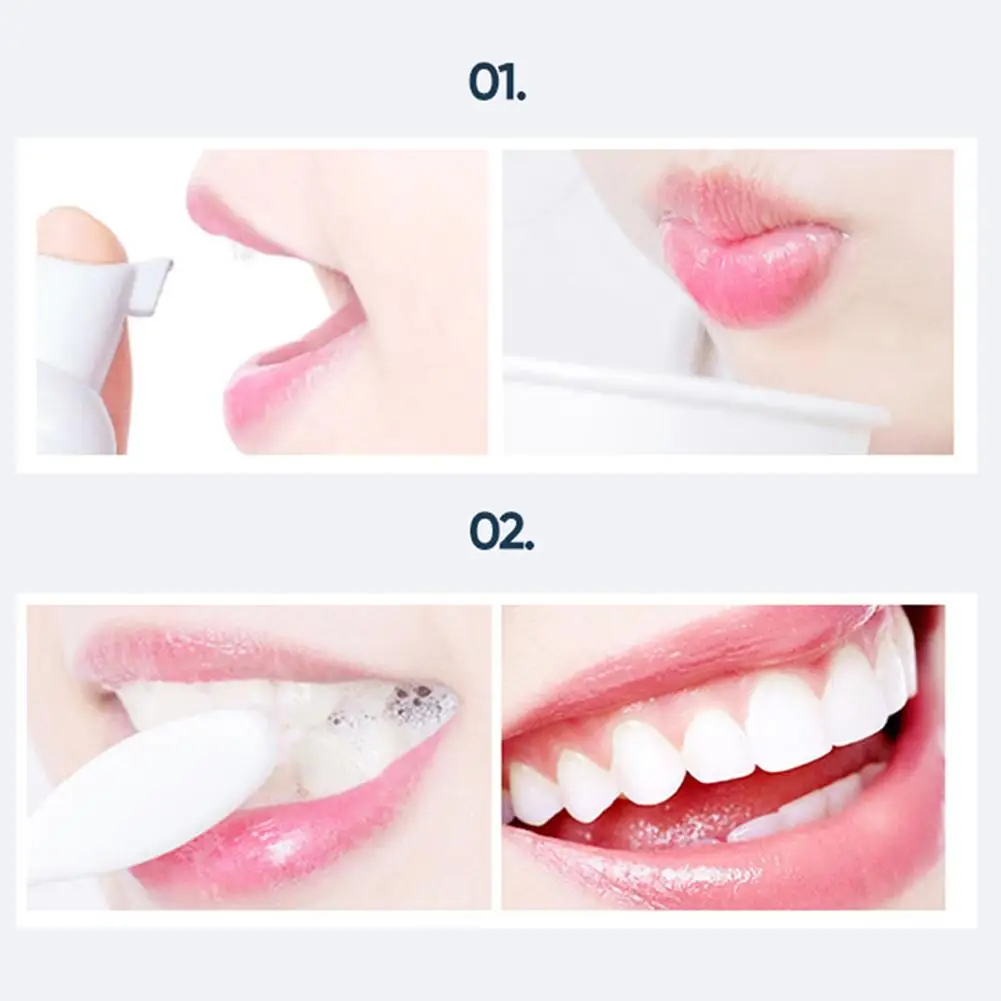 01.

02.