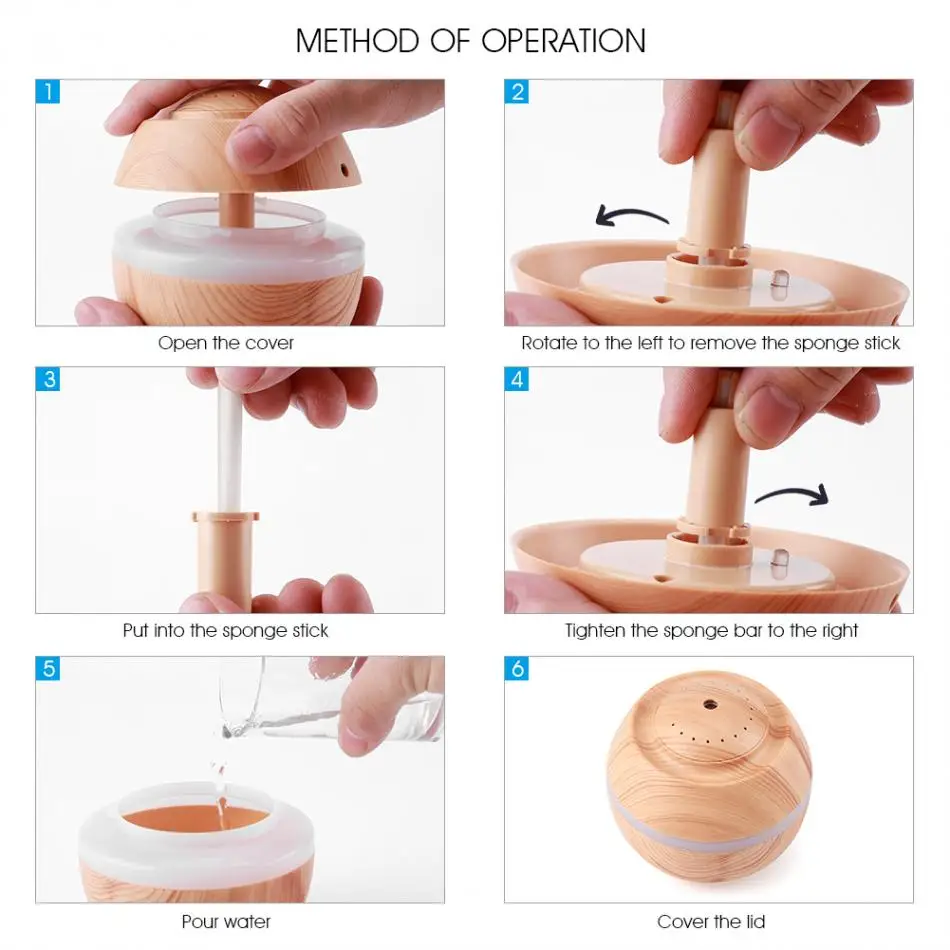 METHOD OF OPERATION

1

Open the cover

2

Rotate to the left to remove the sponge stick

3

Put into the sponge stick

4

Tighten the sponge bar to the right

5

Pour water

6

Cover the lid