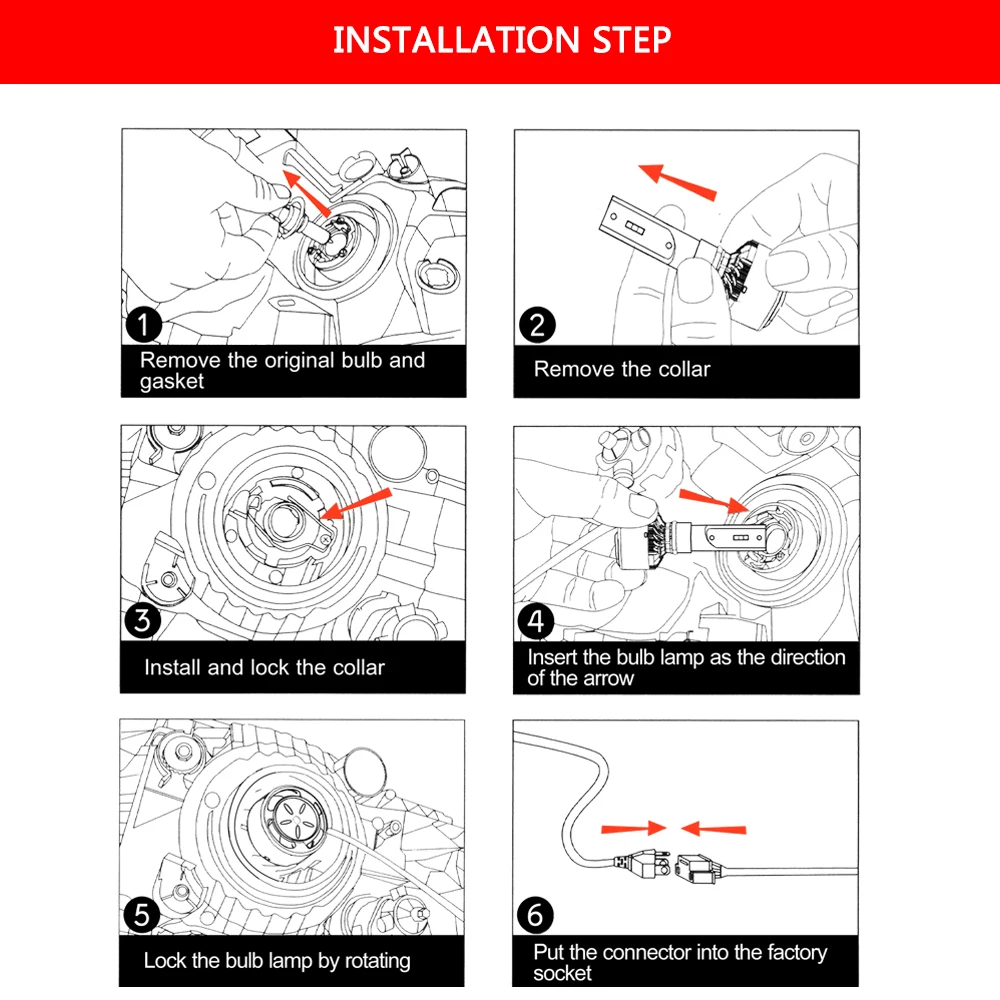 INSTALLATION STEP

1
Remove the original bulb and gasket

2
Remove the collar

3
Install and lock the collar

4
Insert the bulb lamp as the direction of the arrow

5
Lock the bulb lamp by rotating

6
Put the connector into the factory socket