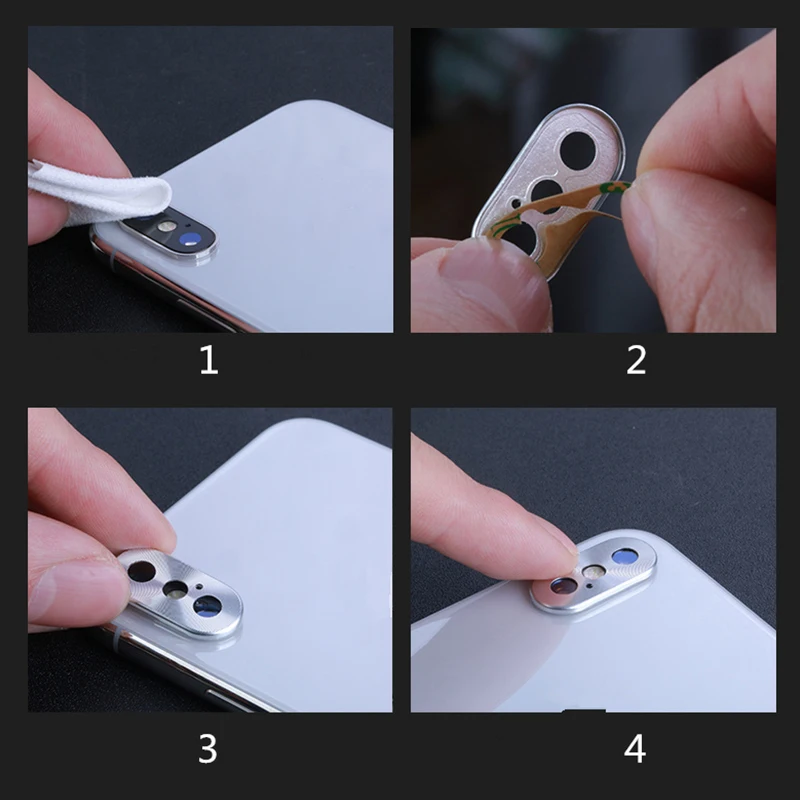 1

2

3

4