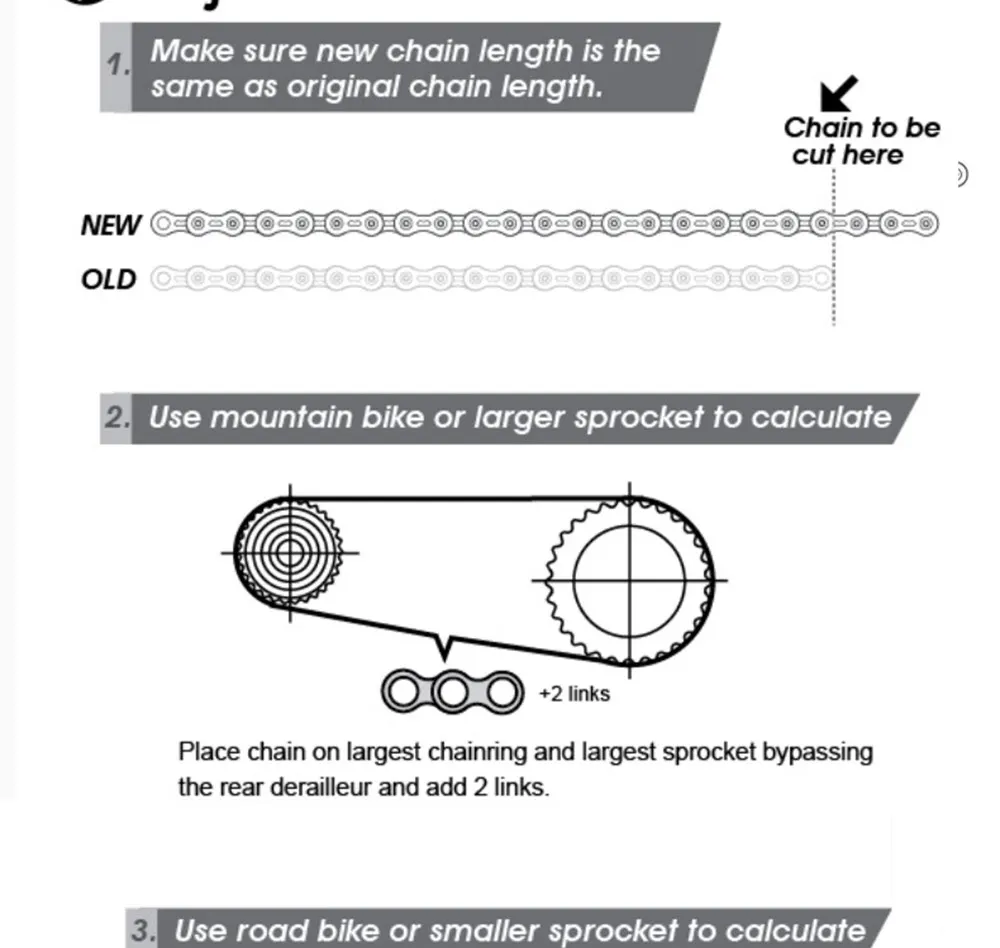 1. Make sure new chain length is the same as original chain length.

Chain to be cut here

NEW

OLD

2. Use mountain bike or larger sprocket to calculate

+2 links

Place chain on largest chainring and largest sprocket bypassing the rear derailleur and add 2 links.

3. Use road bike or smaller sprocket to calculate