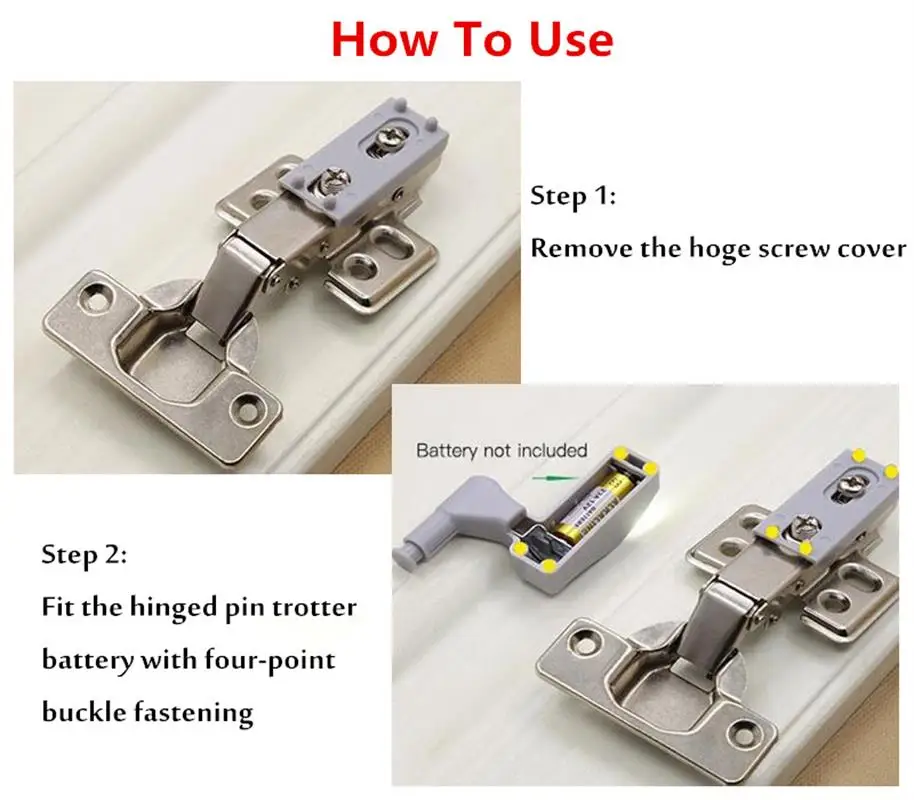 How To Use

Step 1:
Remove the hoge screw cover

Battery not included

Step 2:
Fit the hinged pin trotter battery with four-point buckle fastening