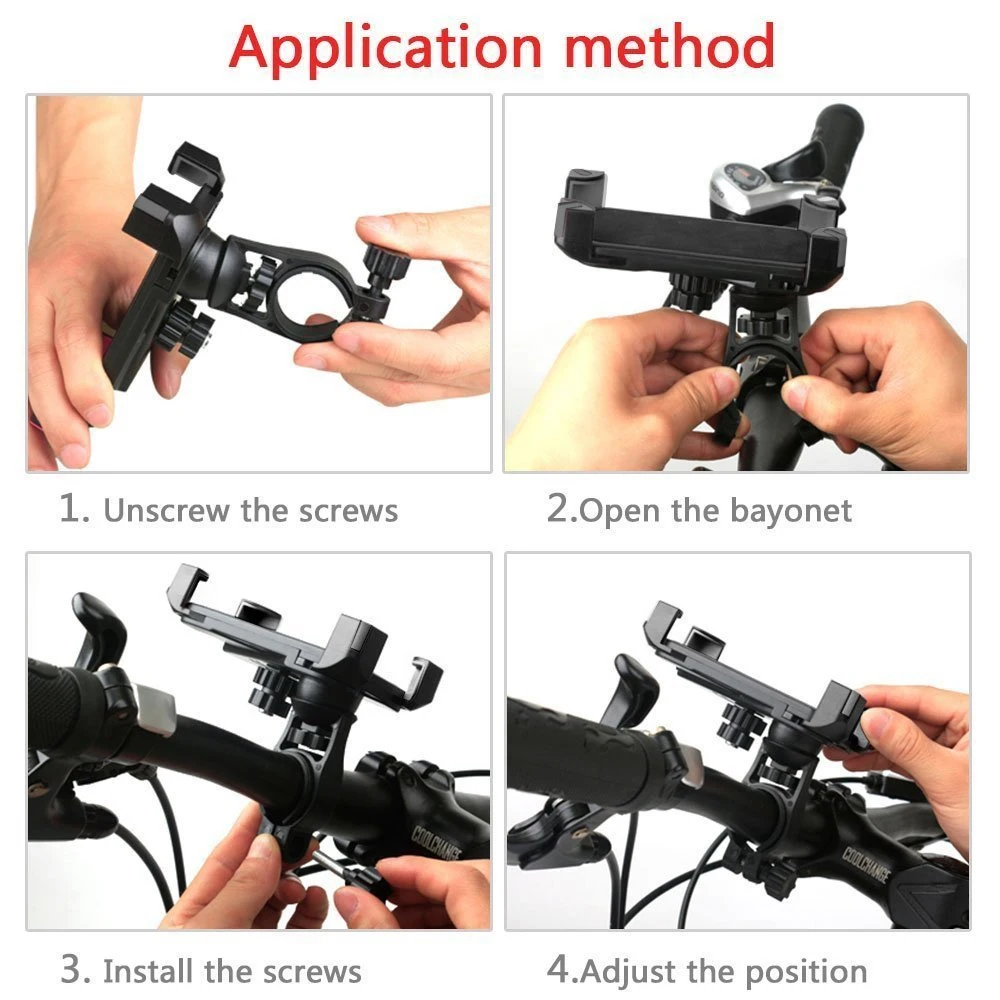 Application method

1. Unscrew the screws

2.Open the bayonet

COOLCHANGE

3. Install the screws

COOLCHANGE

4.Adjust the position