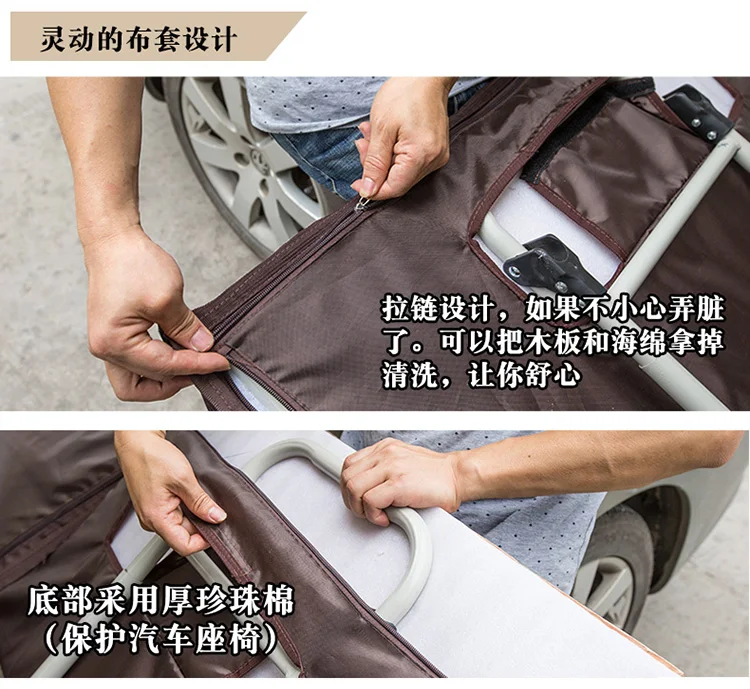 灵动的布套设计

拉链设计，如果不小心弄脏了。可以把木板和海绵拿掉清洗，让你舒心

底部采用厚珍珠棉（保护汽车座椅）