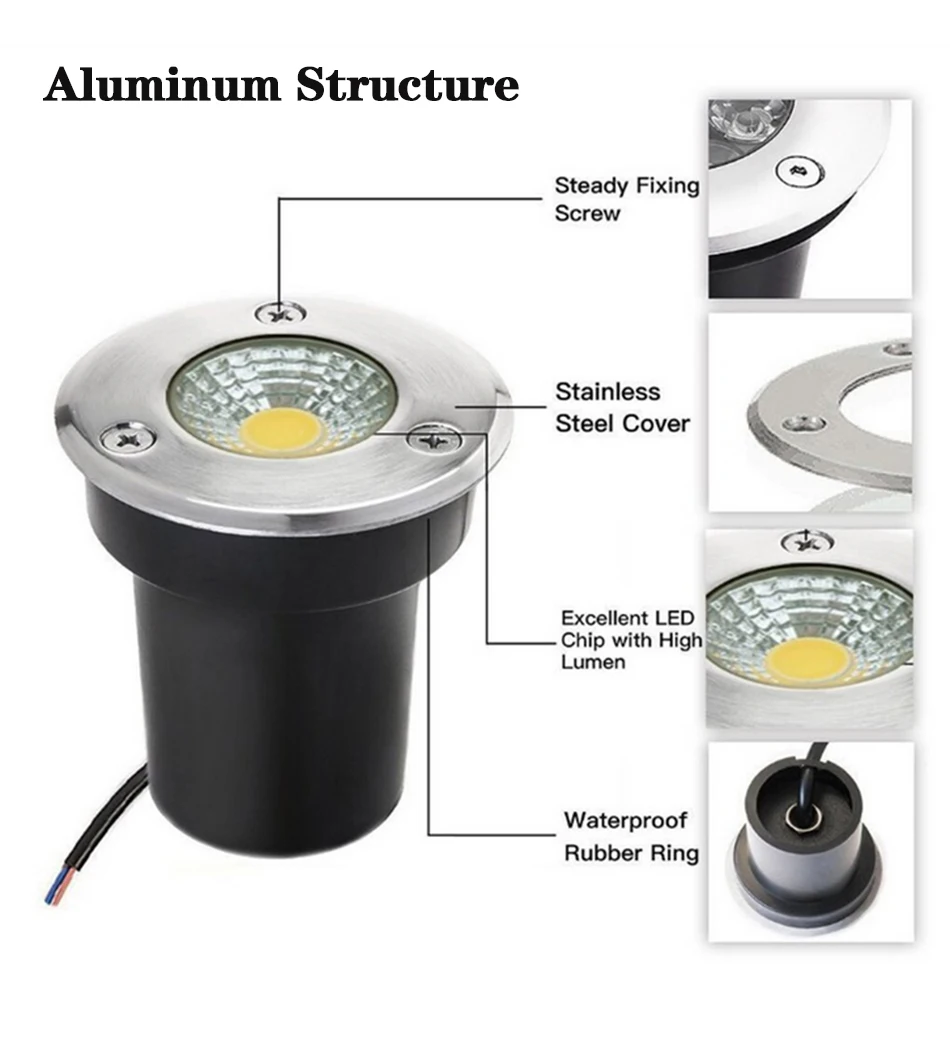 Aluminum Structure

Steady Fixing Screw

Stainless Steel Cover

Excellent LED Chip with High Lumen

Waterproof Rubber Ring