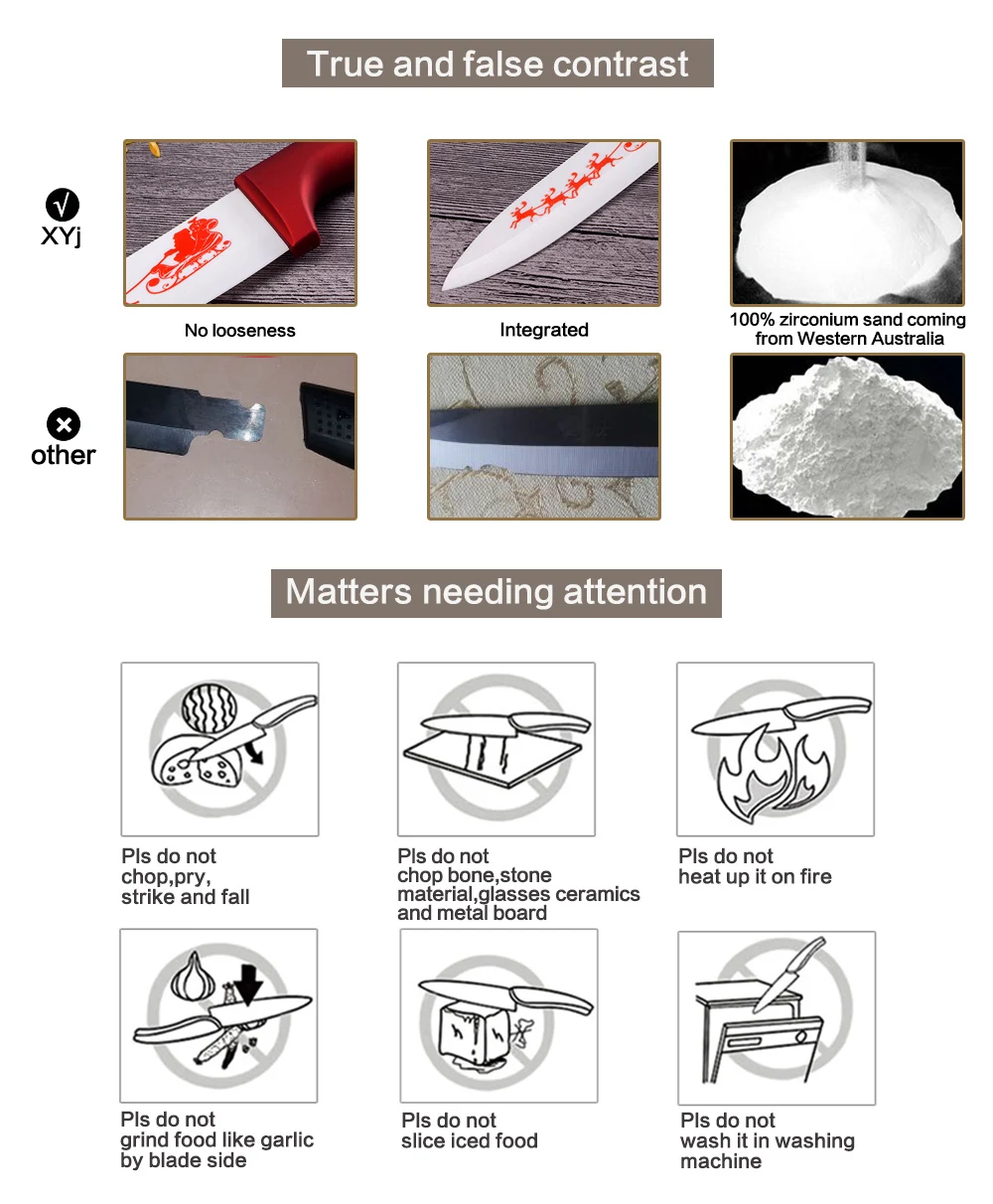 True and false contrast

√ XYj

No looseness

Integrated

100% zirconium sand coming from Western Australia

× other

Matters needing attention

Pls do not chop,pry, strike and fall

Pls do not chop bone,stone material,glasses ceramics and metal board

Pls do not heat up it on fire

Pls do not grind food like garlic by blade side

Pls do not slice iced food

Pls do not wash it in washing machine