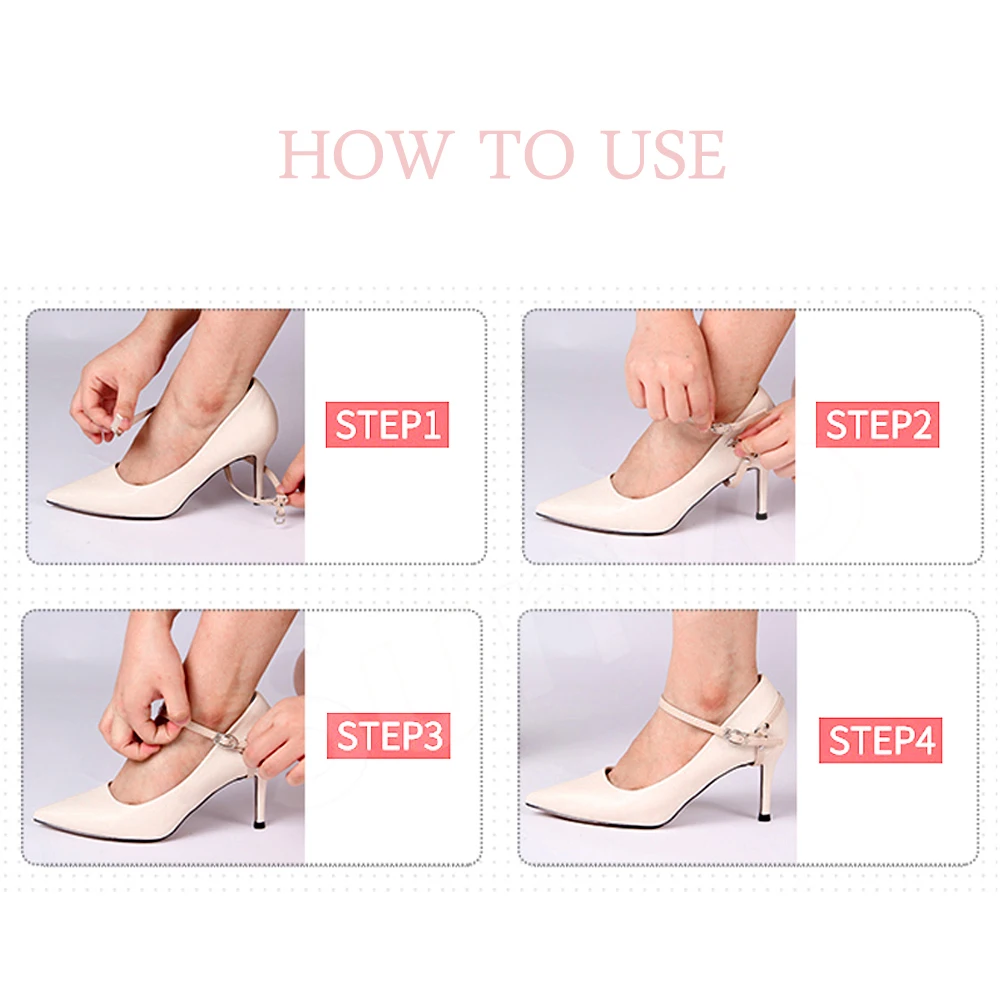 HOW TO USE

STEP1

STEP2

STEP3

STEP4