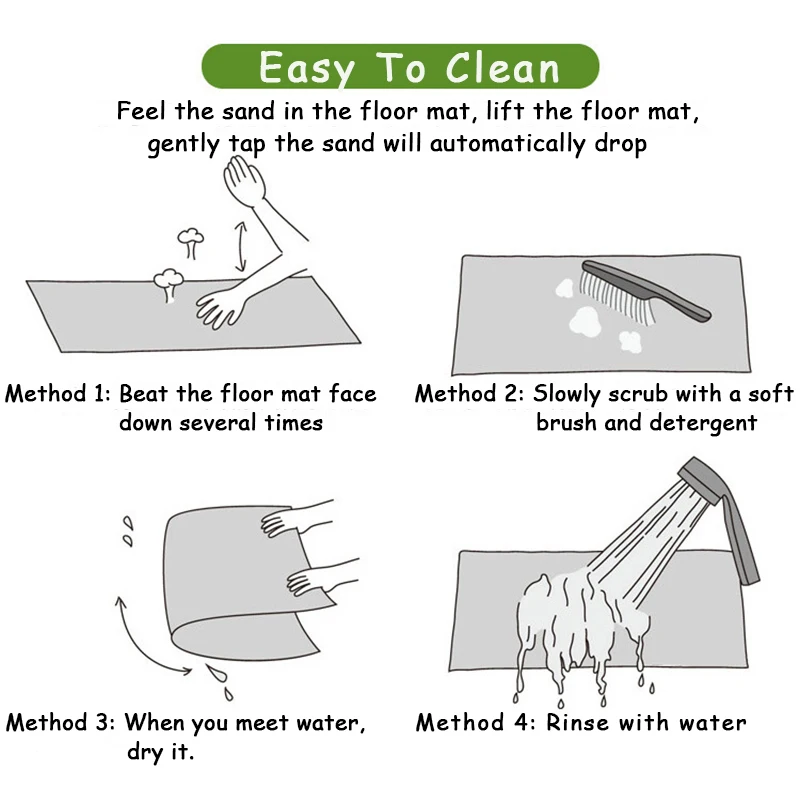 Easy To Clean

Feel the sand in the floor mat, lift the floor mat, gently tap the sand will automatically drop

Method 1: Beat the floor mat face down several times

Method 2: Slowly scrub with a soft brush and detergent

Method 3: When you meet water, dry it.

Method 4: Rinse with water