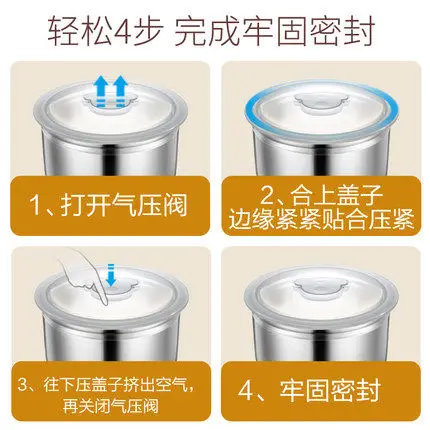 轻松4步 完成牢固密封

1、打开气压阀

2、合上盖子
边缘紧紧贴合压紧

3、往下压盖子挤出空气，
再关闭气压阀

4、牢固密封