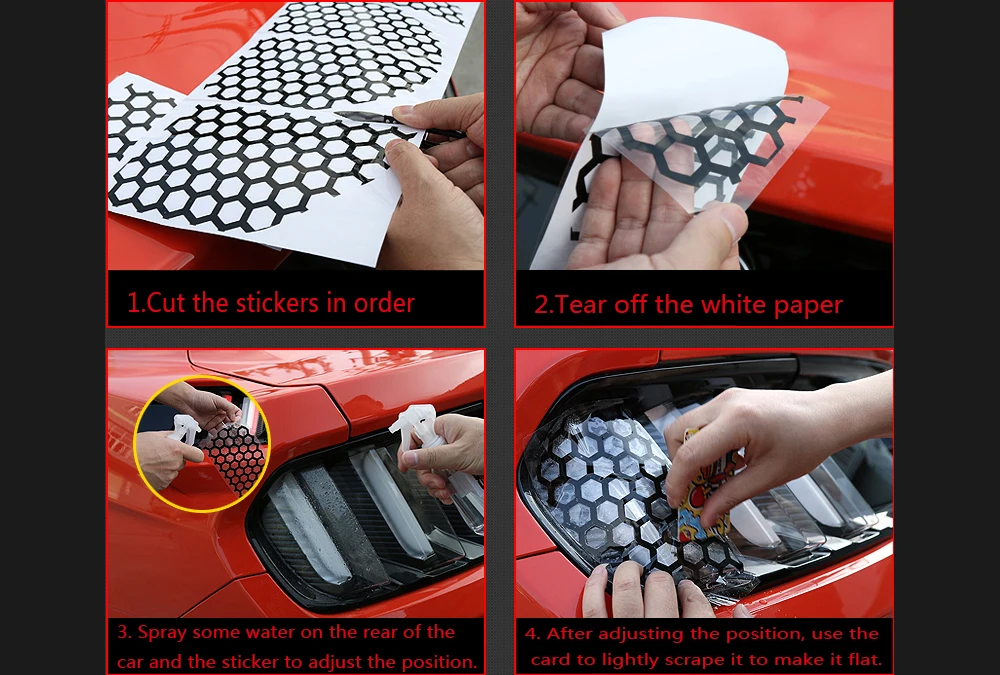 1.Cut the stickers in order

2.Tear off the white paper

3. Spray some water on the rear of the car and the sticker to adjust the position.

4. After adjusting the position, use the card to lightly scrape it to make it flat.