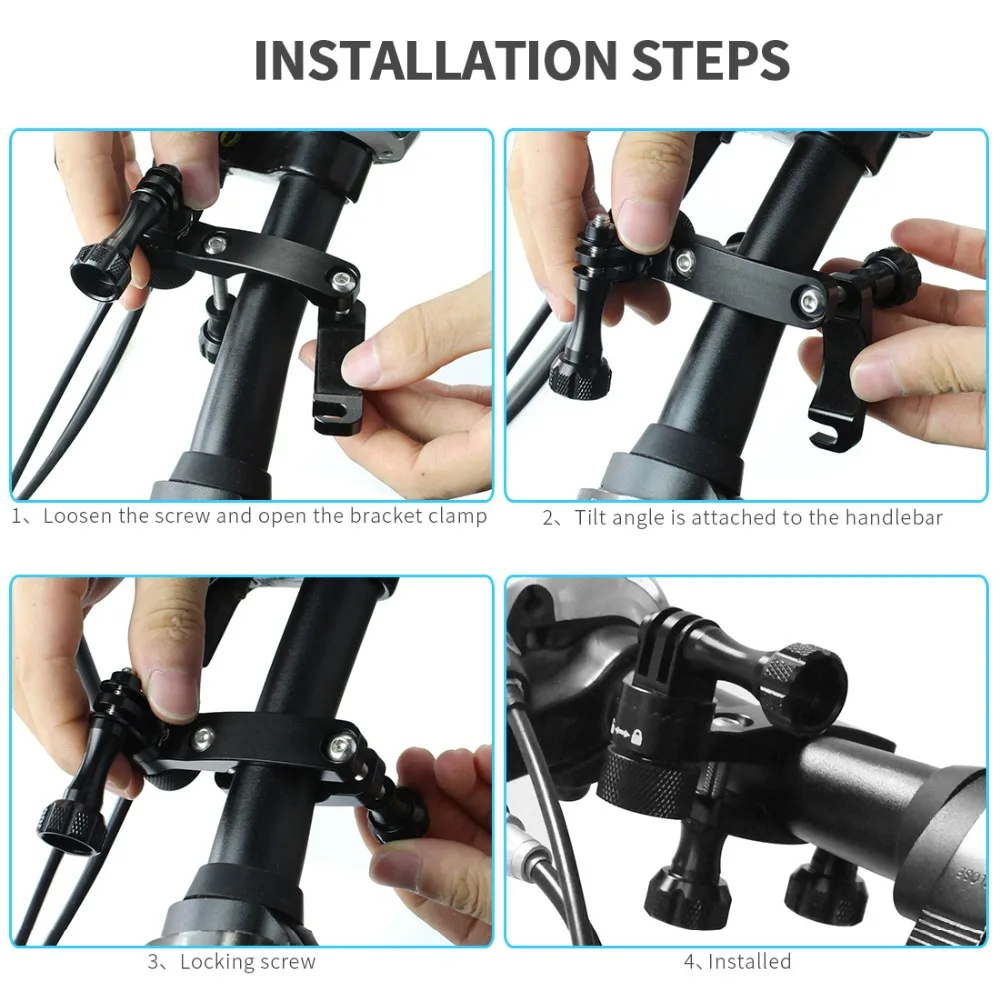 INSTALLATION STEPS

1、Loosen the screw and open the bracket clamp

2、Tilt angle is attached to the handlebar

3、Locking screw

4、Installed