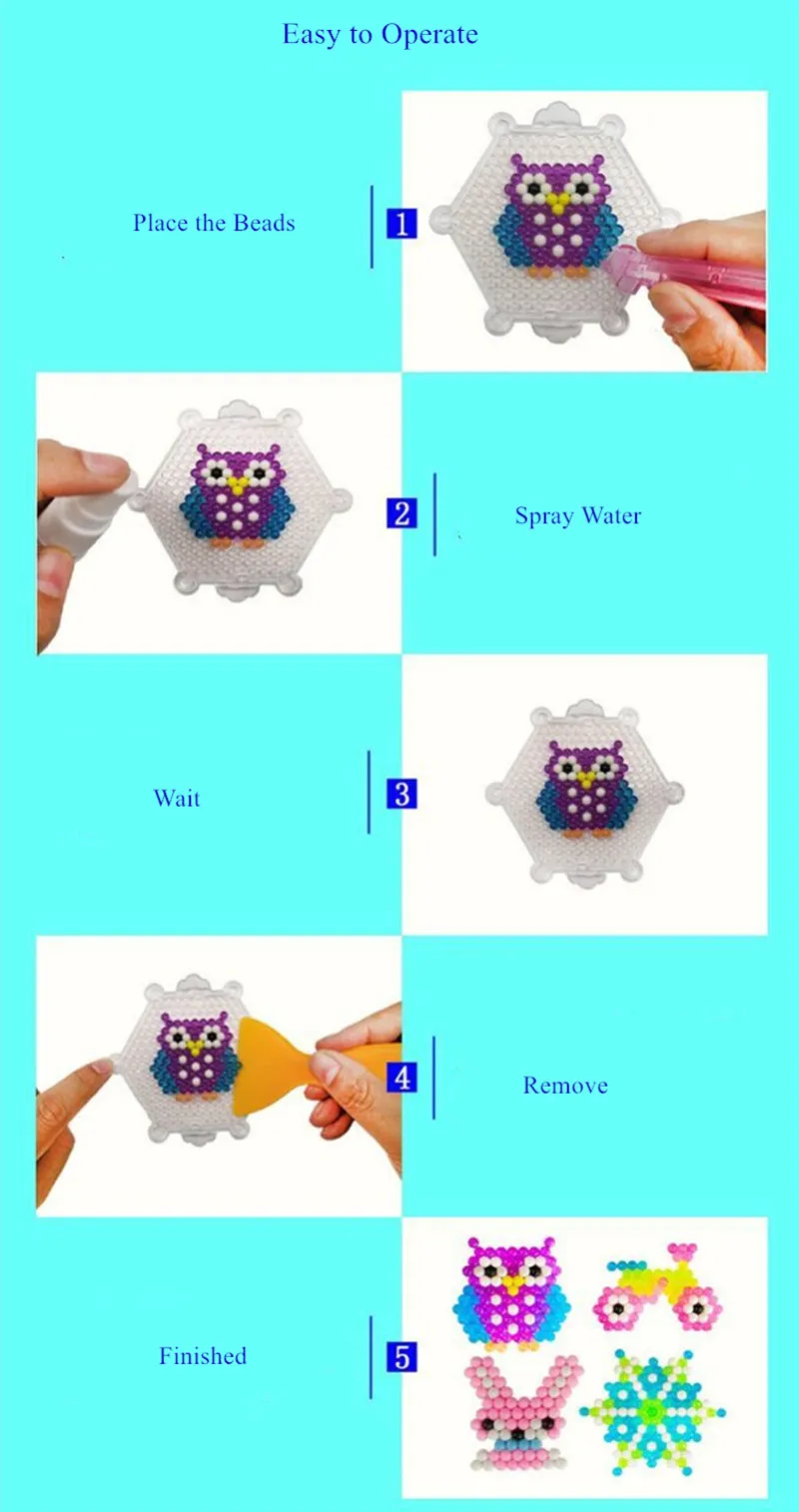 Easy to Operate

Place the Beads

1

2

Spray Water

Wait

3

4

Remove

Finished

5