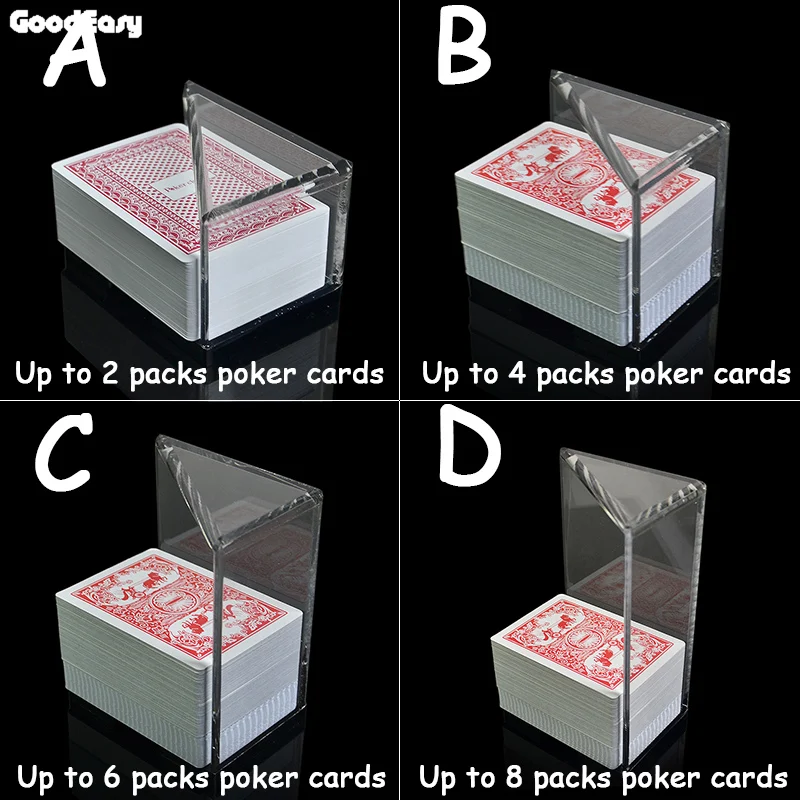 GoodEasy

A

Up to 2 packs poker cards

B

Up to 4 packs poker cards

C

Up to 6 packs poker cards

D

Up to 8 packs poker cards