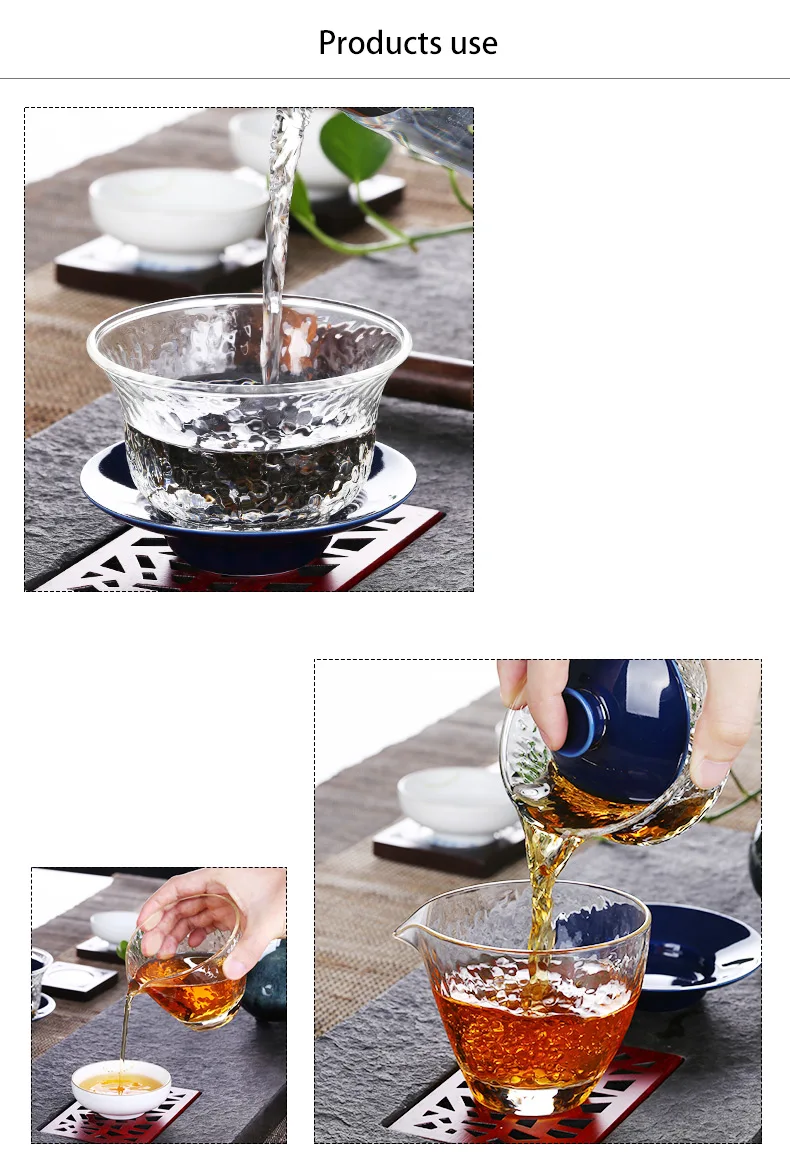 Products use