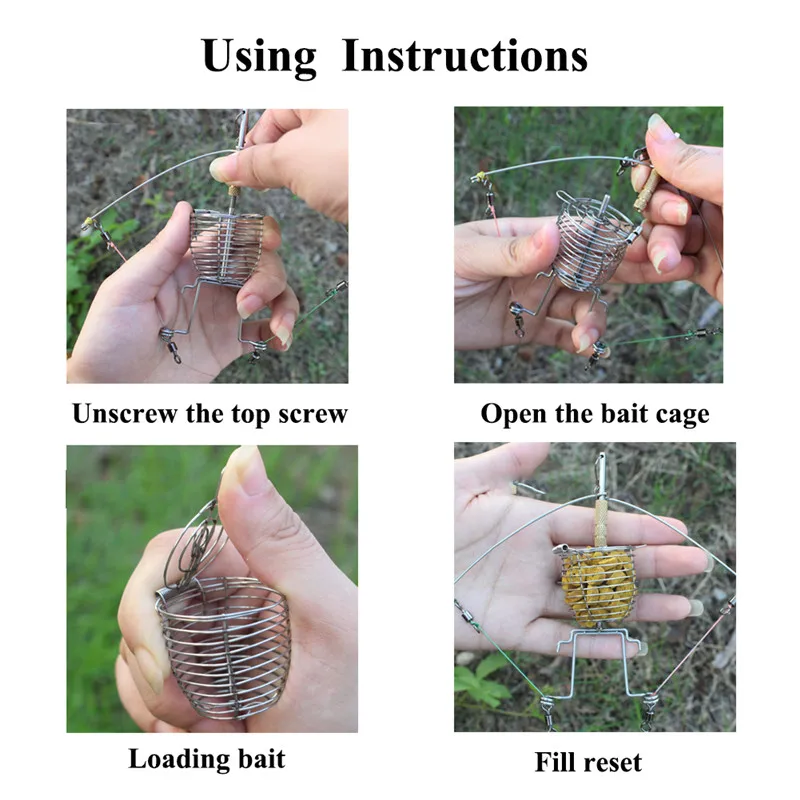 Using Instructions

Unscrew the top screw

Open the bait cage

Loading bait

Fill reset