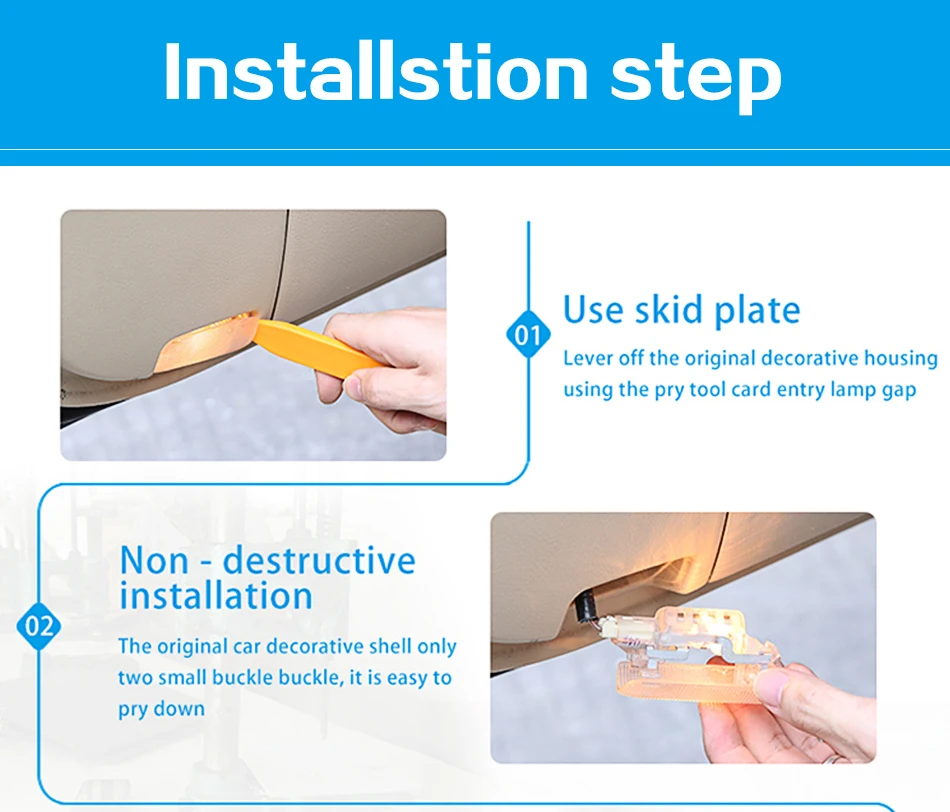 Installstion step

01

Use skid plate

Lever off the original decorative housing using the pry tool card entry lamp gap

02

Non - destructive installation

The original car decorative shell only two small buckle buckle, it is easy to pry down