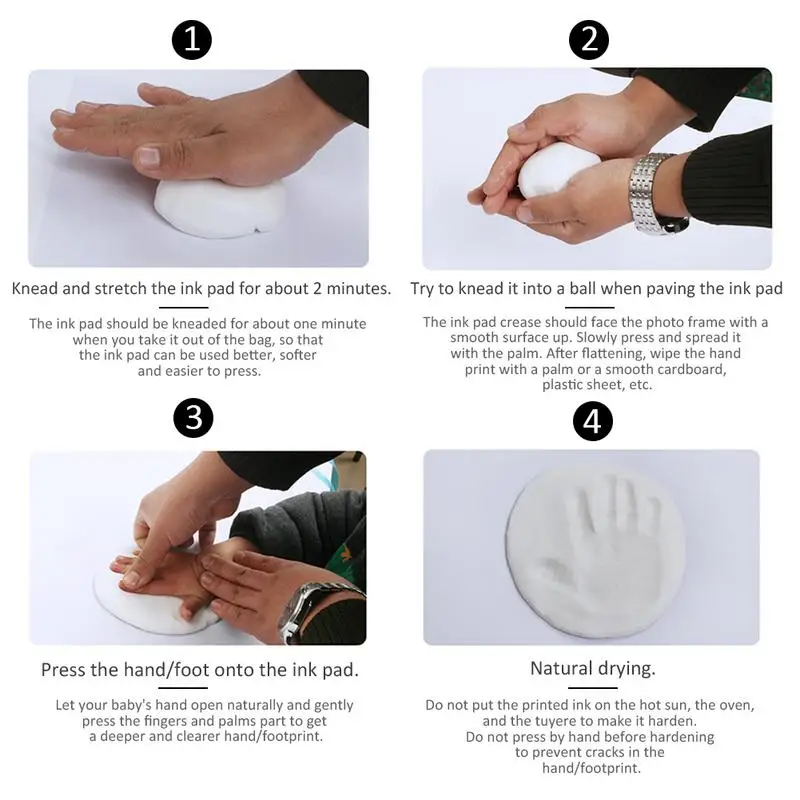 1

Knead and stretch the ink pad for about 2 minutes.

The ink pad should be kneaded for about one minute when you take it out of the bag, so that the ink pad can be used better, softer and easier to press.

2

Try to knead it into a ball when paving the ink pad

The ink pad crease should face the photo frame with a smooth surface up. Slowly press and spread it with the palm. After flattening, wipe the hand print with a palm or a smooth cardboard, plastic sheet, etc.

3

Press the hand/foot onto the ink pad.

Let your baby's hand open naturally and gently press the fingers and palms part to get a deeper and clearer hand/footprint.

4

Natural drying.

Do not put the printed ink on the hot sun, the oven, and the tuyere to make it harden. Do not press by hand before hardening to prevent cracks in the hand/footprint.