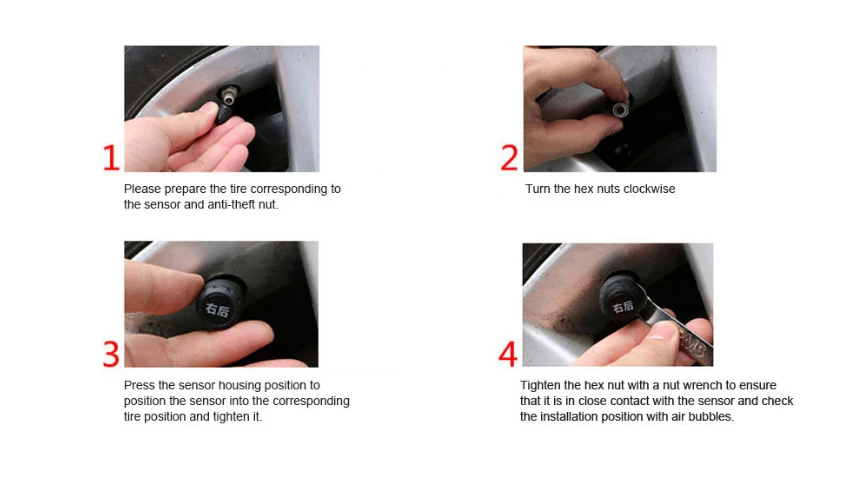 1

Please prepare the tire corresponding to the sensor and anti-theft nut.

2

Turn the hex nuts clockwise

右后

3

Press the sensor housing position to position the sensor into the corresponding tire position and tighten it.

右后

4

Tighten the hex nut with a nut wrench to ensure that it is in close contact with the sensor and check the installation position with air bubbles.