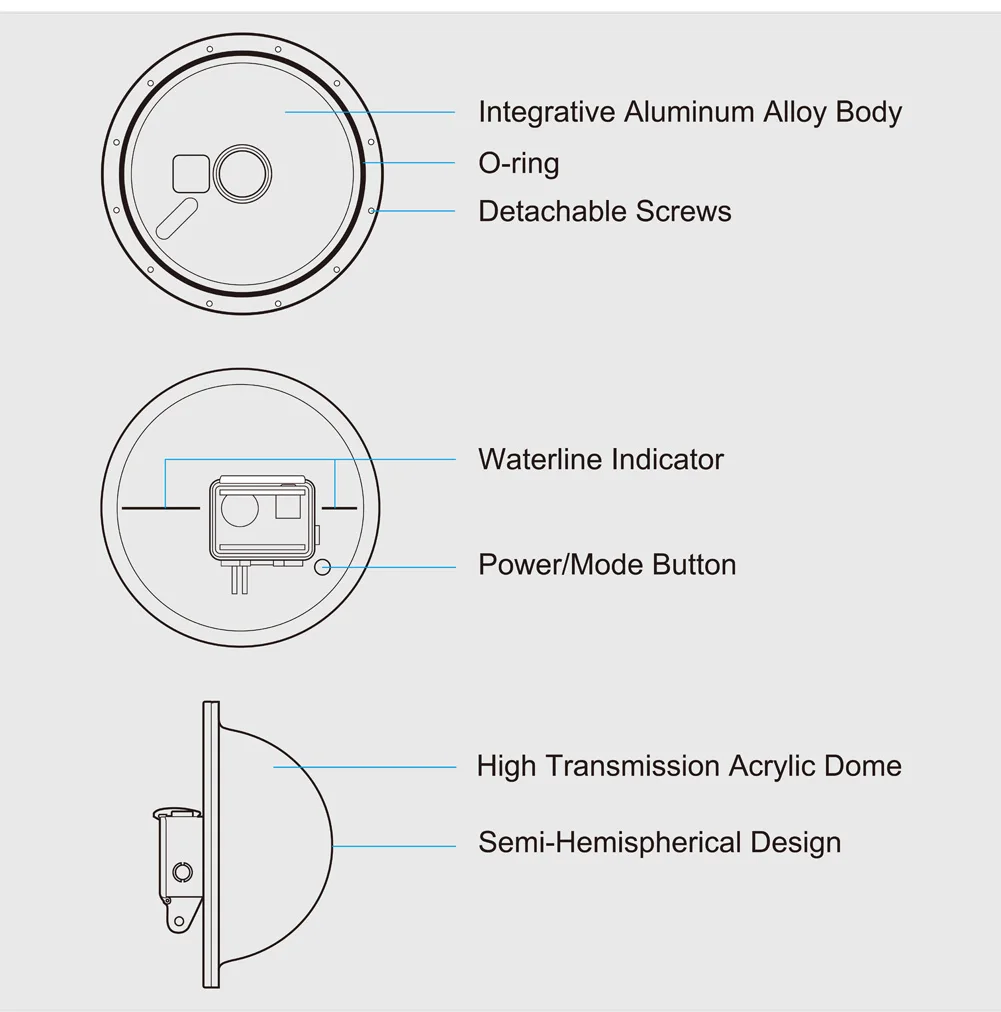 Integrative Aluminum Alloy Body
O-ring
Detachable Screws

Waterline Indicator
Power/Mode Button

High Transmission Acrylic Dome
Semi-Hemispherical Design