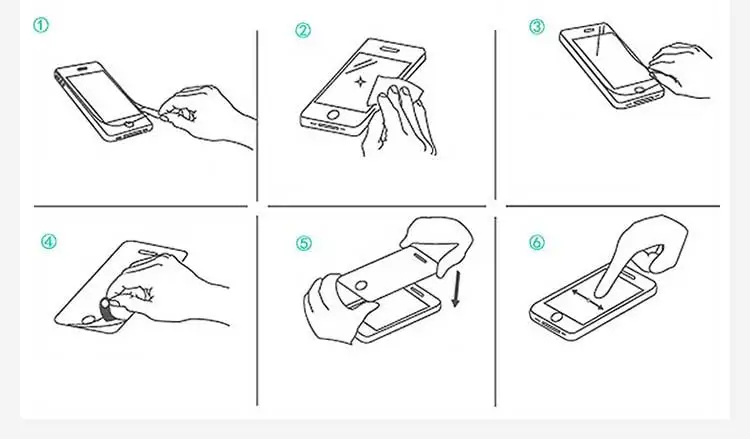 ①

②

③

④

⑤

⑥