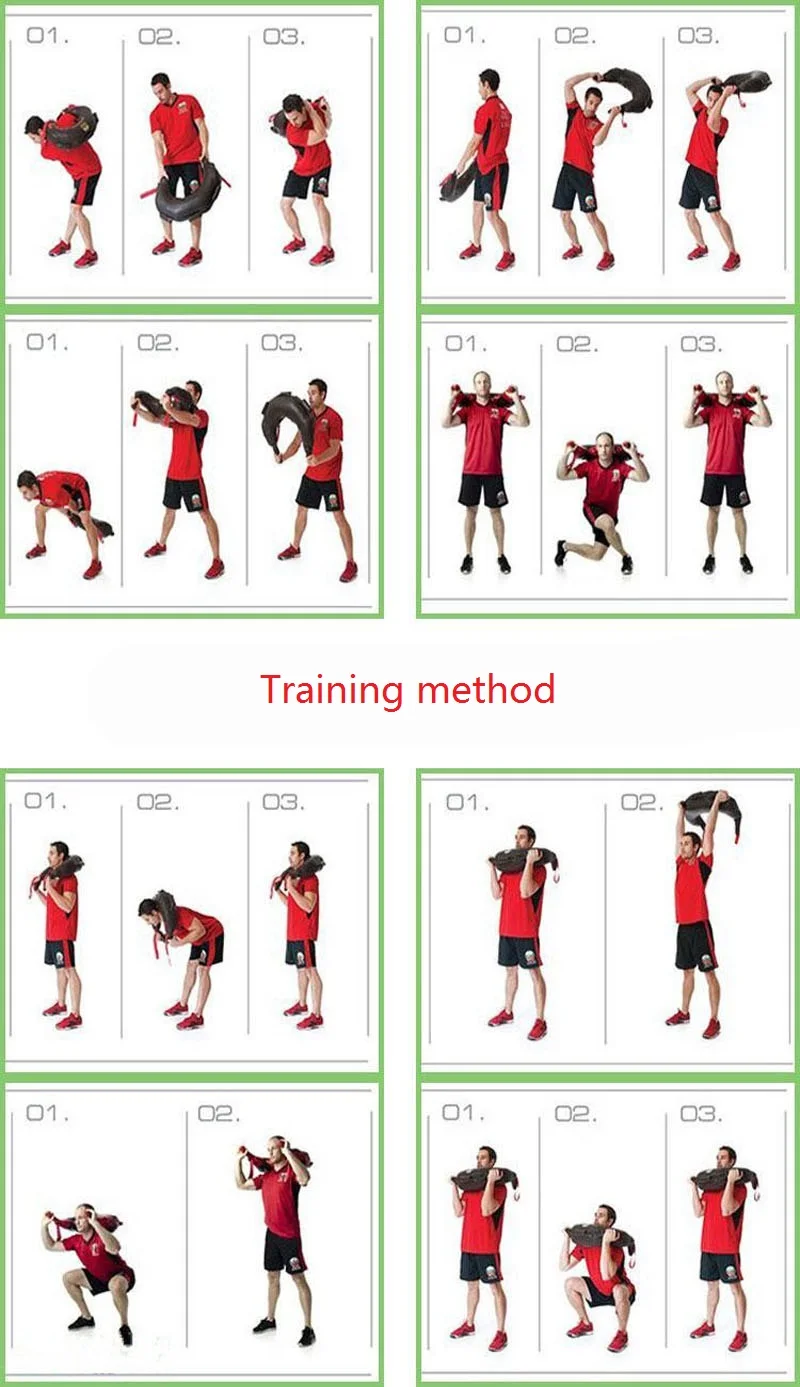 01. 02. 03.

01. 02. 03.

01. 02. 03.

01. 02. 03.

Training method

01. 02. 03.

01. 02.

01. 02.

01. 02. 03.